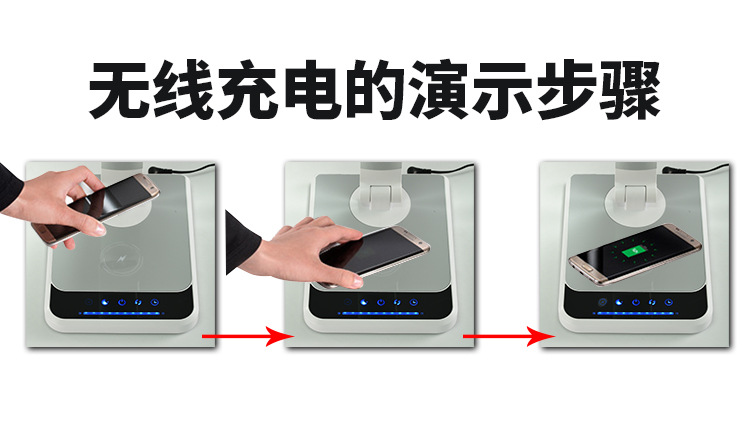 无线充电的演示步骤