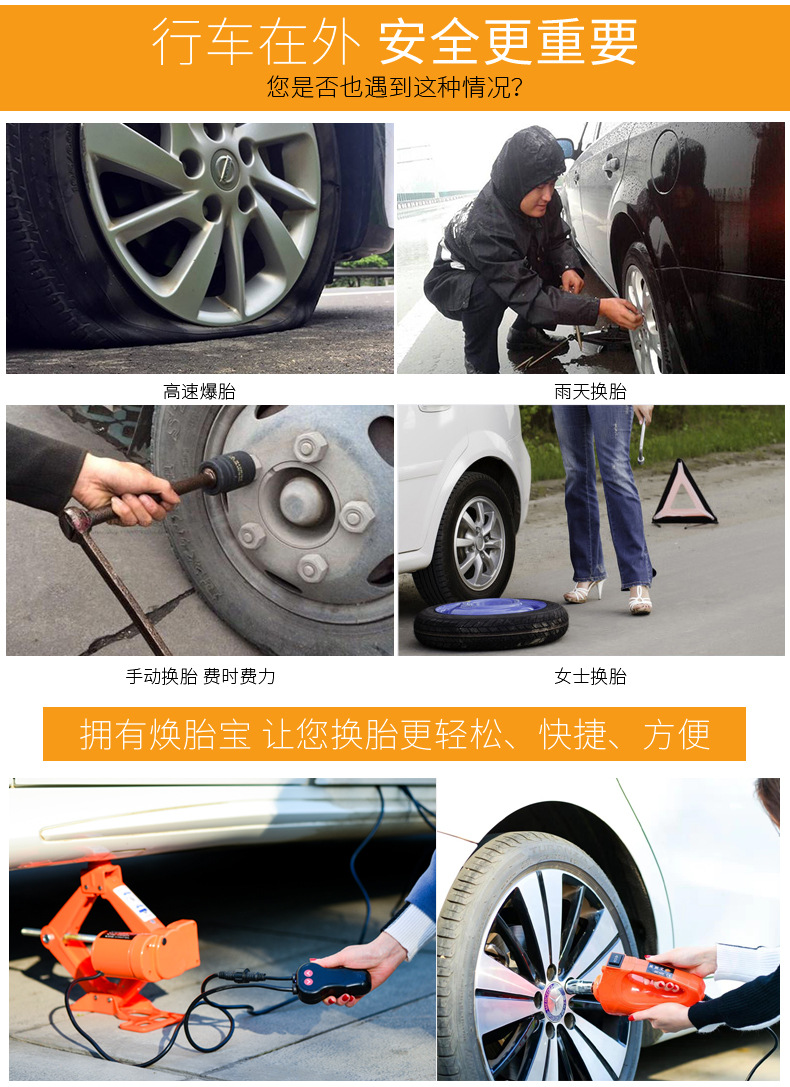 行车在外 安全更重要
您是否也遇到这种情况?

高速爆胎

雨天换胎

手动换胎 费时费力

女士换胎

拥有焕胎宝 让您换胎更轻松、快捷、方便