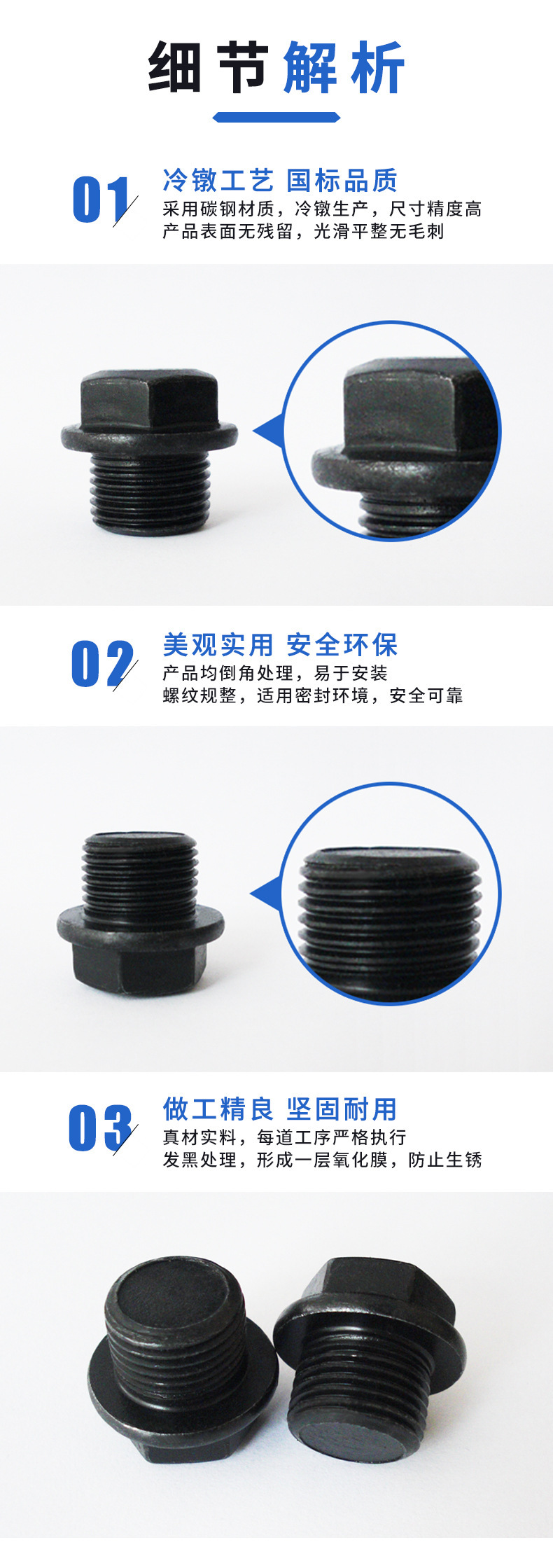 细节解析

01
冷镦工艺 国标品质
采用碳钢材质，冷镦生产，尺寸精度高
产品表面无残留，光滑平整无毛刺

02
美观实用 安全环保
产品均倒角处理，易于安装
螺纹规整，适用密封环境，安全可靠

03
做工精良 坚固耐用
真材实料，每道工序严格执行
发黑处理，形成一层氧化膜，防止生锈