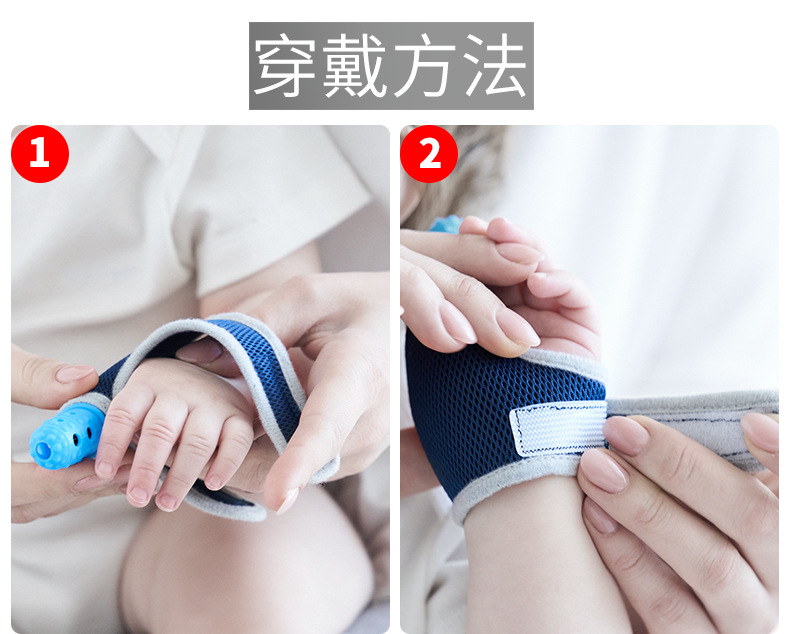 穿戴方法

1

2