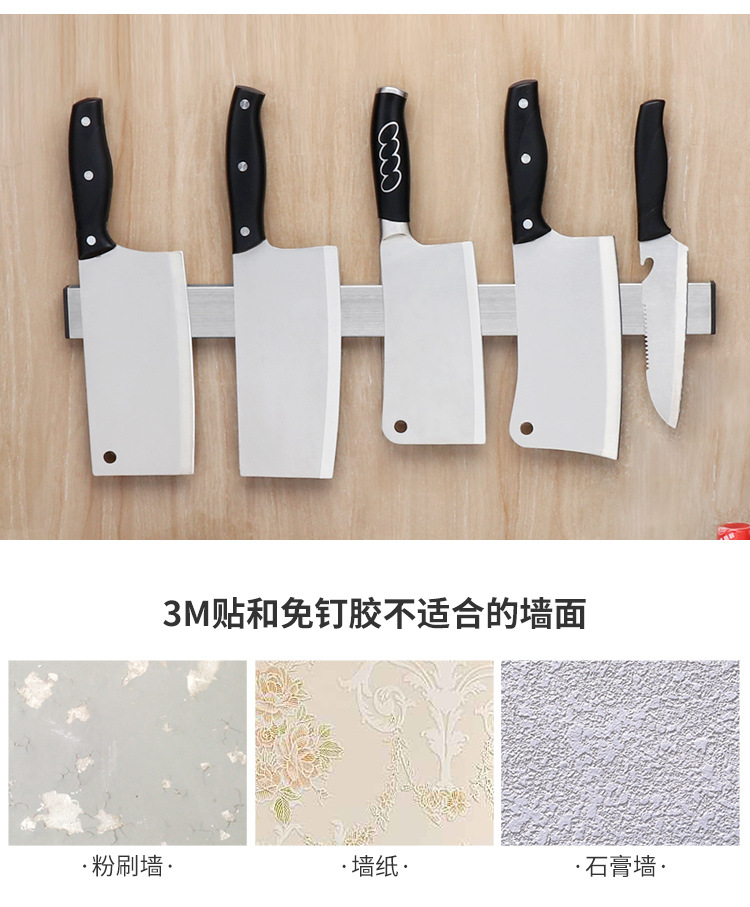 3M贴和免钉胶不适合的墙面

·粉刷墙·

·墙纸·

·石膏墙·