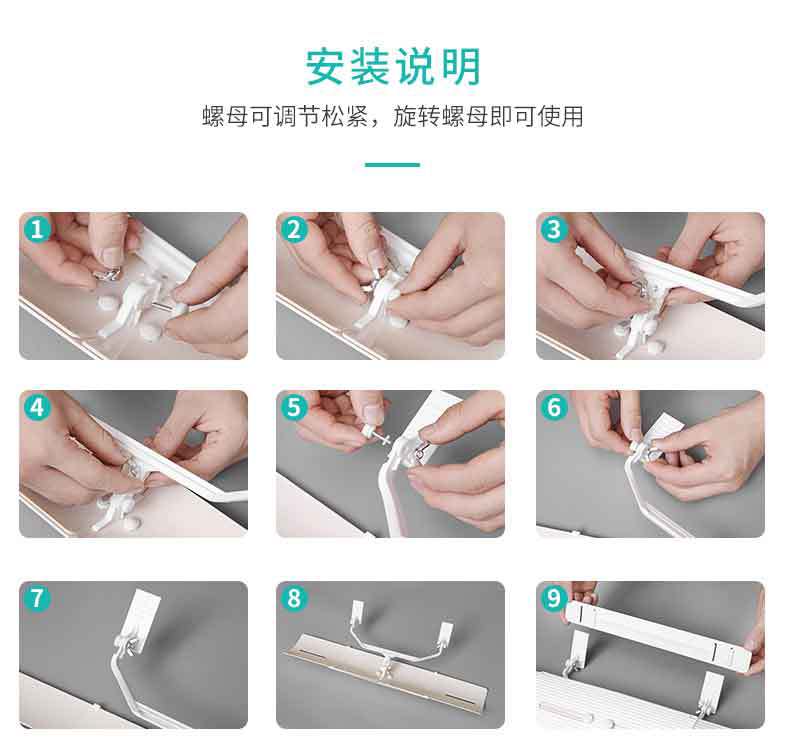 安装说明

螺母可调节松紧，旋转螺母即可使用

1

2

3

4

5

6

7

8

9