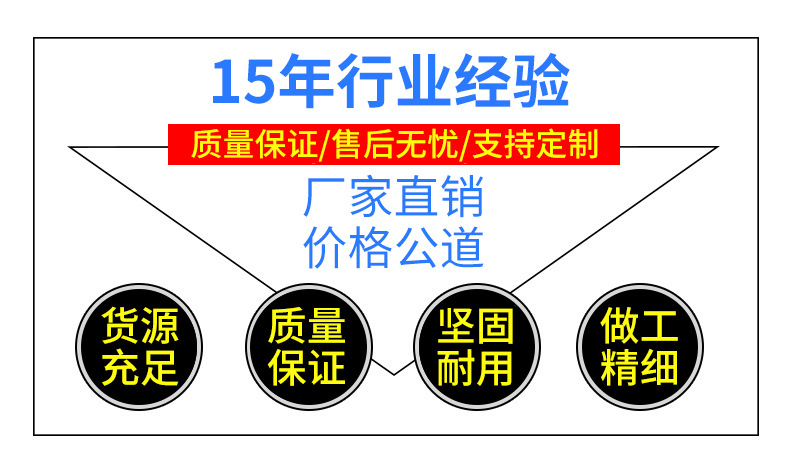 15年行业经验

质量保证/售后无忧/支持定制

厂家直销
价格公道

货源
充足

质量
保证

坚固
耐用

做工
精细