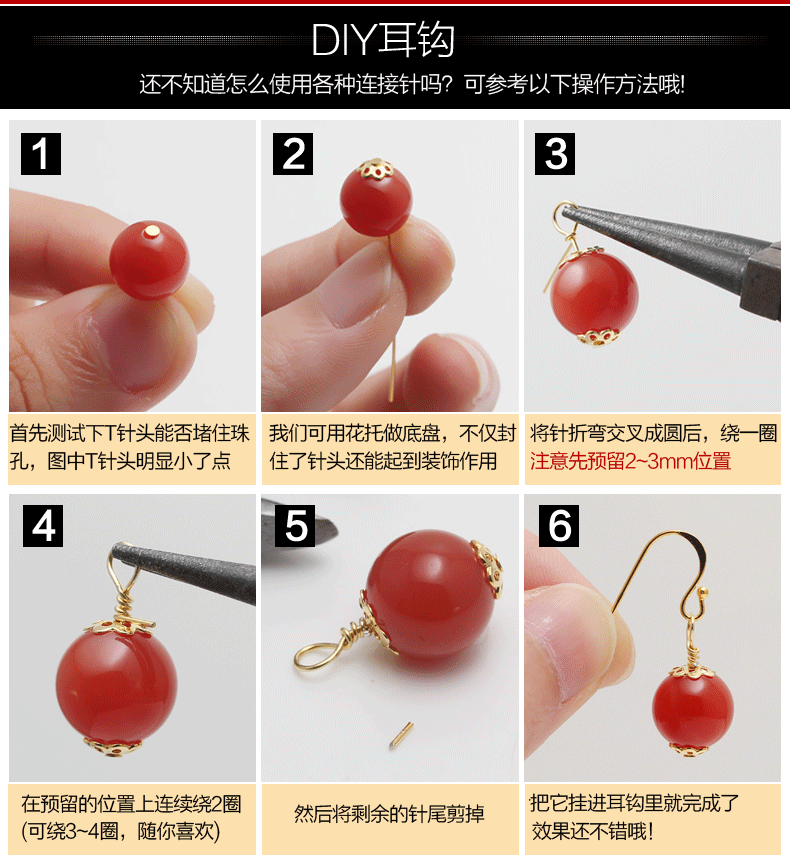 DIY耳钩

还不知道怎么使用各种连接针吗？可参考以下操作方法哦!

1

首先测试下T针头能否堵住珠孔，图中T针头明显小了点

2

我们可用花托做底盘，不仅封住了针头还能起到装饰作用

3

将针折弯交叉成圆后，绕一圈
注意先预留2~3mm位置

4

在预留的位置上连续绕2圈
(可绕3~4圈，随你喜欢)

5

然后将剩余的针尾剪掉

6

把它挂进耳钩里就完成了
效果还不错哦!