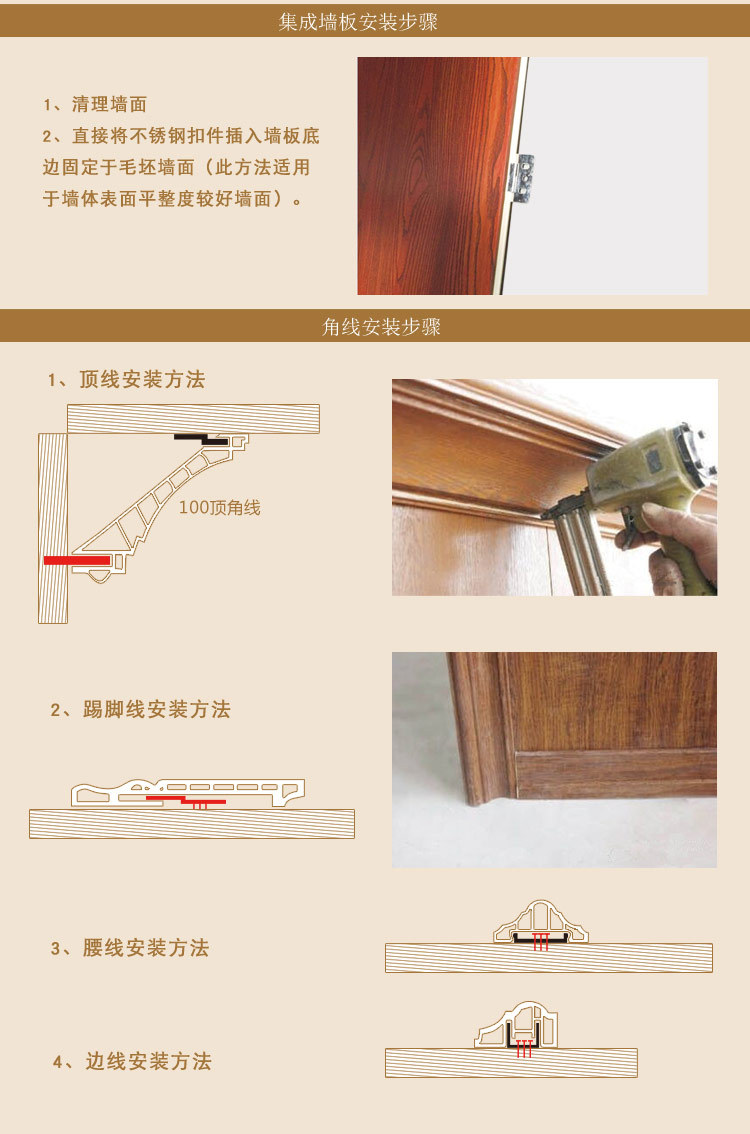 集成墙板安装步骤

1、清理墙面
2、直接将不锈钢扣件插入墙板底边固定于毛坯墙面（此方法适用于墙体表面平整度较好墙面）。

角线安装步骤

1、顶线安装方法

100顶角线

2、踢脚线安装方法

3、腰线安装方法

4、边线安装方法