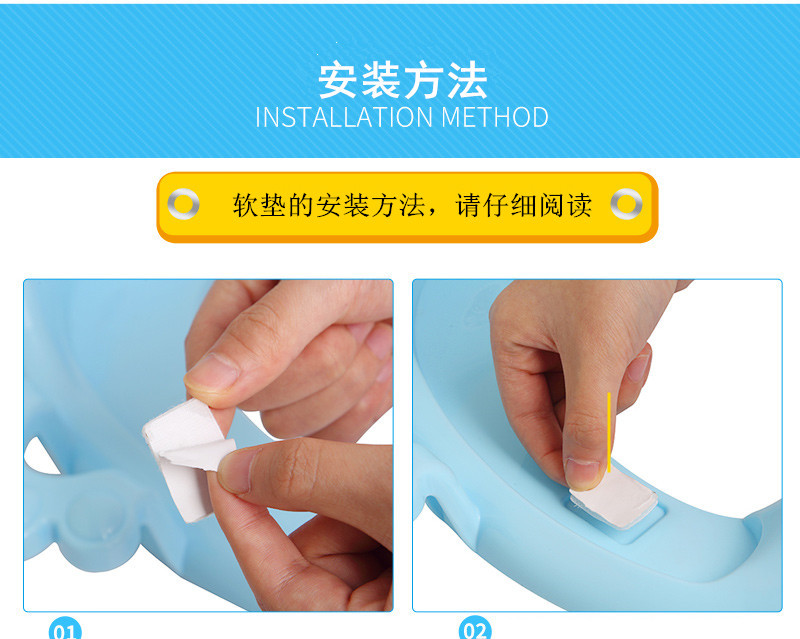 安装方法
INSTALLATION METHOD

软垫的安装方法，请仔细阅读

01

02