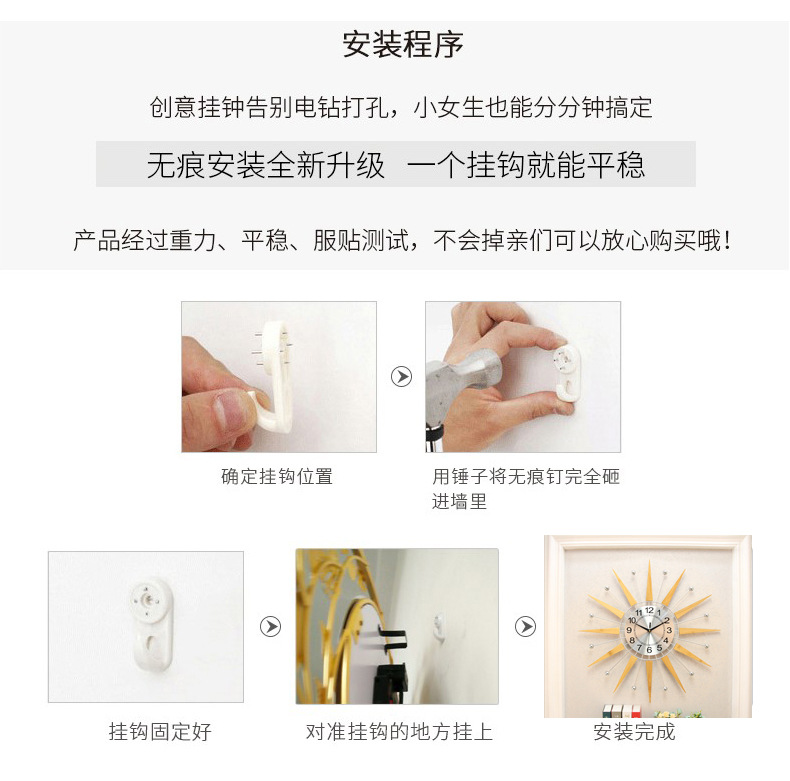 安装程序

创意挂钟告别电钻打孔，小女生也能分分钟搞定

无痕安装全新升级 一个挂钩就能平稳

产品经过重力、平稳、服贴测试，不会掉亲们可以放心购买哦！

确定挂钩位置

用锤子将无痕钉完全砸进墙里

挂钩固定好

对准挂钩的地方挂上

12 1 2 3 4 5 6 7 8 9 10 11

安装完成