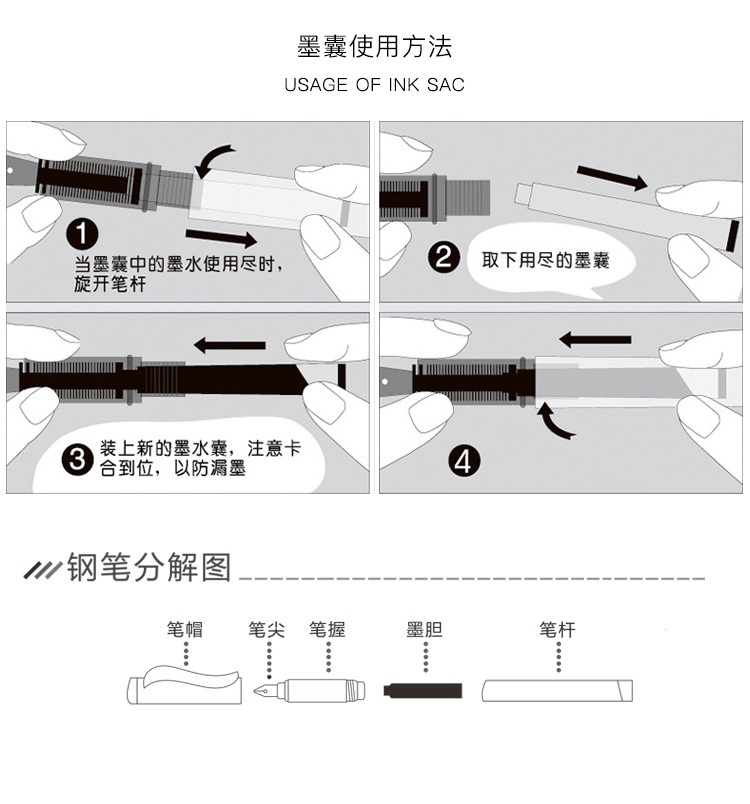 墨囊使用方法

USAGE OF INK SAC

1 当墨囊中的墨水使用尽时，旋开笔杆

2 取下用尽的墨囊

3 装上新的墨水囊，注意卡合到位，以防漏墨

4

钢笔分解图

笔帽 笔尖 笔握 墨胆 笔杆