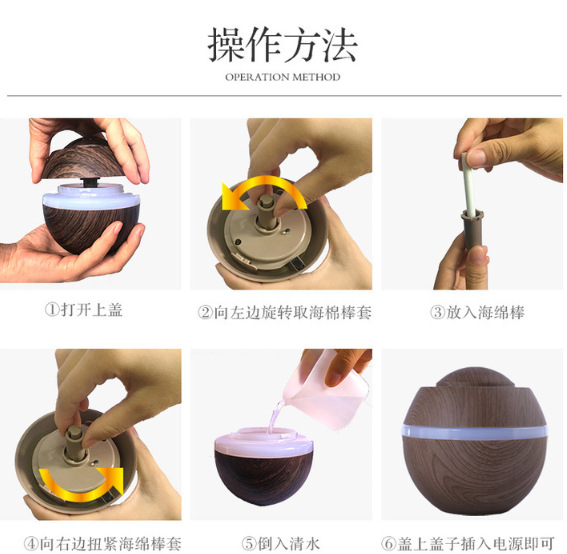 操作方法

OPERATION METHOD

①打开上盖

②向左边旋转取海棉棒套

③放入海绵棒

④向右边扭紧海绵棒套

⑤倒入清水

⑥盖上盖子插入电源即可