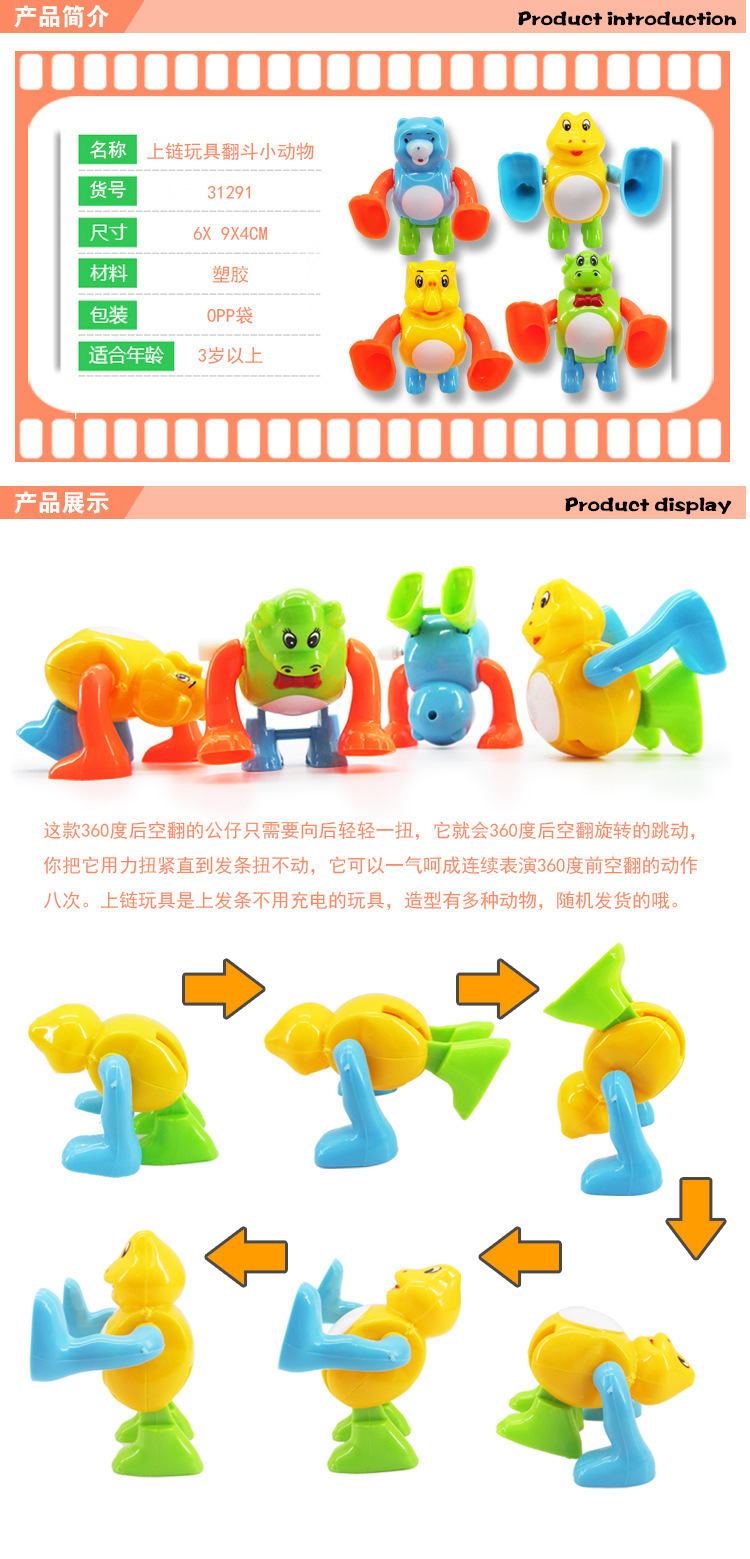 产品简介

Product introduction

| 名称 | 上链玩具翻斗小动物 |
|---|---|
| 货号 | 31291 |
| 尺寸 | 6X 9X4CM |
| 材料 | 塑胶 |
| 包装 | OPP袋 |
| 适合年龄 | 3岁以上 |

产品展示

Product display

这款360度后空翻的公仔只需要向后轻轻一扭，它就会360度后空翻旋转的跳动，你把它用力扭紧直到发条扭不动，它可以一气呵成连续表演360度前空翻的动作八次。上链玩具是上发条不用充电的玩具，造型有多种动物，随机发货的哦。