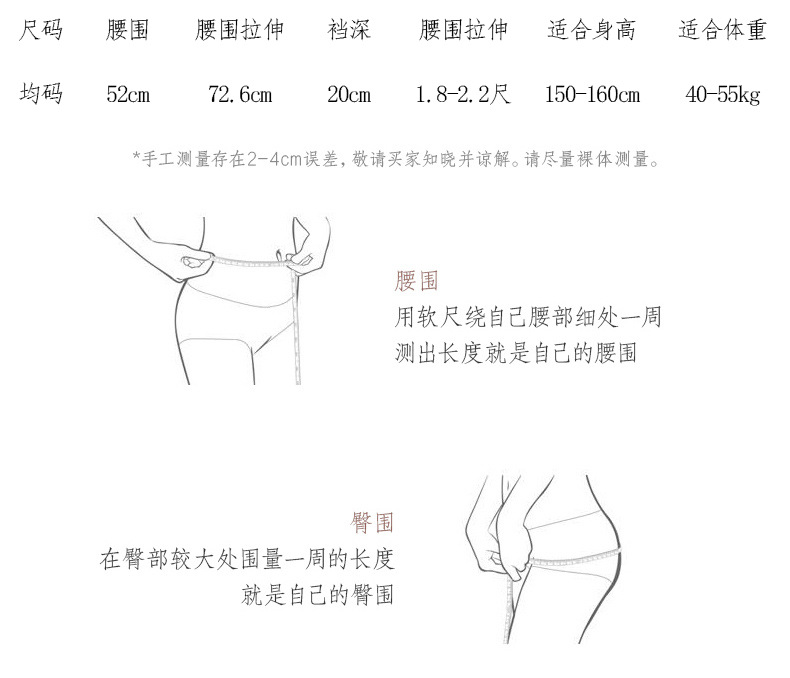 | 尺码 | 腰围 | 腰围拉伸 | 裆深 | 腰围拉伸 | 适合身高 | 适合体重 |
|---|---|---|---|---|---|---|
| 均码 | 52cm | 72.6cm | 20cm | 1.8-2.2尺 | 150-160cm | 40-55kg |

*手工测量存在2-4cm误差，敬请买家知晓并谅解。请尽量裸体测量。

腰围
用软尺绕自己腰部细处一周
测出长度就是自己的腰围

臀围
在臀部较大处围量一周的长度
就是自己的臀围