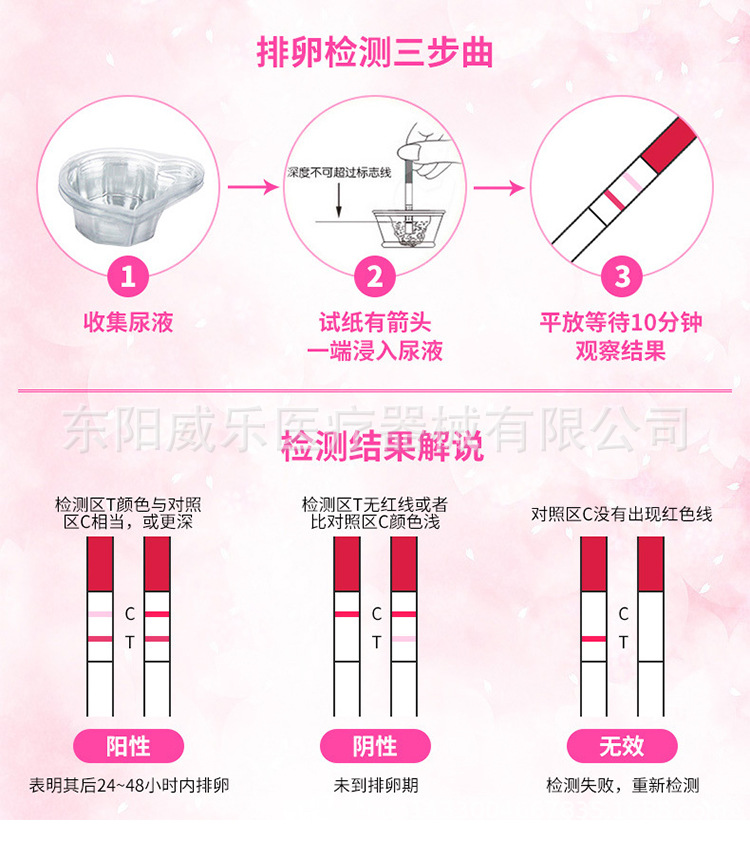 排卵检测三步曲

深度不可超过标志线

1
收集尿液

2
试纸有箭头
一端浸入尿液

3
平放等待10分钟
观察结果

东阳威乐医疗器械有限公司

检测结果解说

检测区T颜色与对照区C相当，或更深

C
T

阳性

表明其后24~48小时内排卵

检测区T无红线或者比对照区C颜色浅

C
T

阴性

未到排卵期

对照区C没有出现红色线

C
T

无效

检测失败，重新检测