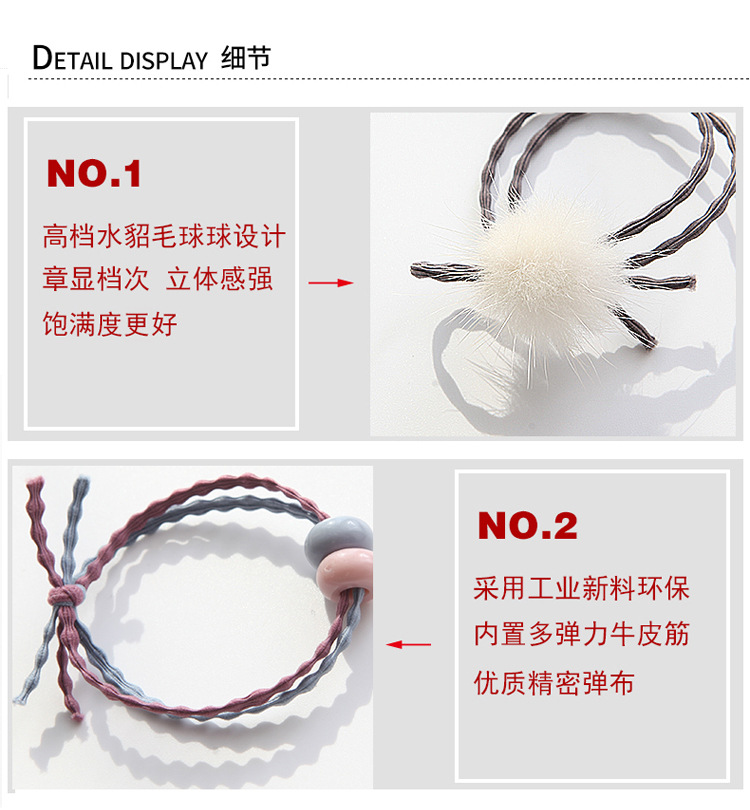 DETAIL DISPLAY 细节

NO.1

高档水貂毛球球设计
章显档次 立体感强
饱满度更好

NO.2

采用工业新料环保
内置多弹力牛皮筋
优质精密弹布