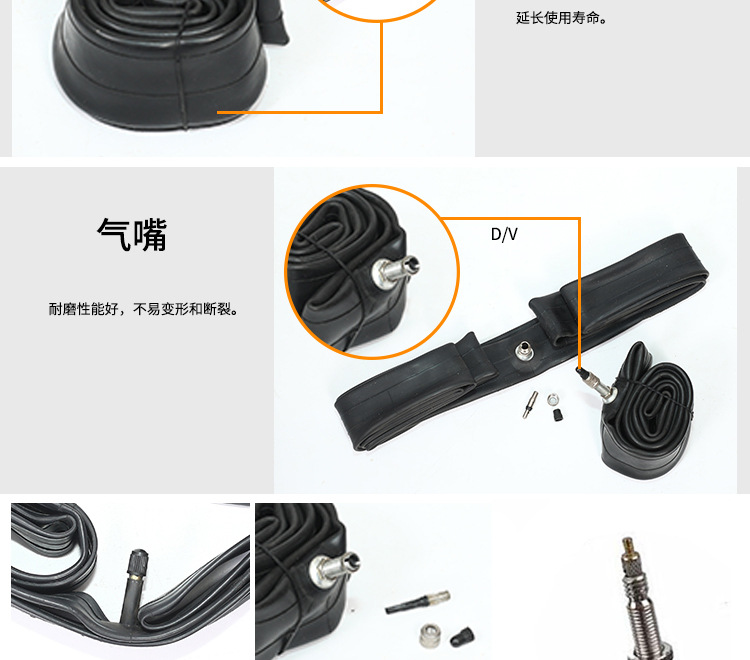 延长使用寿命。

气嘴

耐磨性能好，不易变形和断裂。

D/V