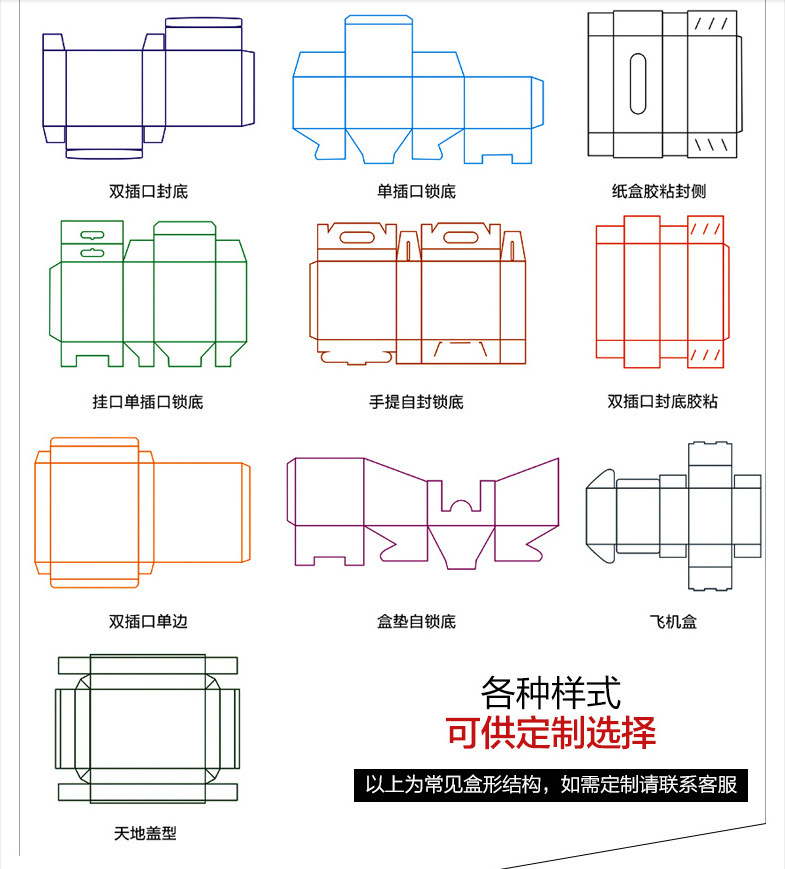 双插口封底

单插口锁底

纸盒胶粘封侧

挂口单插口锁底

手提自封锁底

双插口封底胶粘

双插口单边

盒垫自锁底

飞机盒

天地盖型

各种样式

可供定制选择

以上为常见盒形结构，如需定制请联系客服