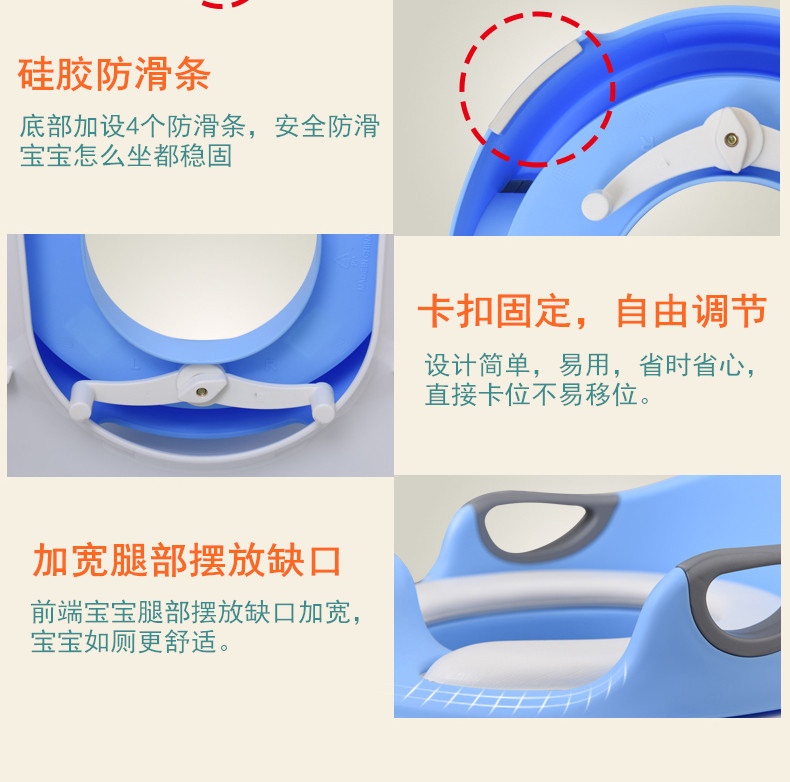 硅胶防滑条

底部加设4个防滑条，安全防滑
宝宝怎么坐都稳固

卡扣固定，自由调节

设计简单，易用，省时省心，
直接卡位不易移位。

加宽腿部摆放缺口

前端宝宝腿部摆放缺口加宽，
宝宝如厕更舒适。