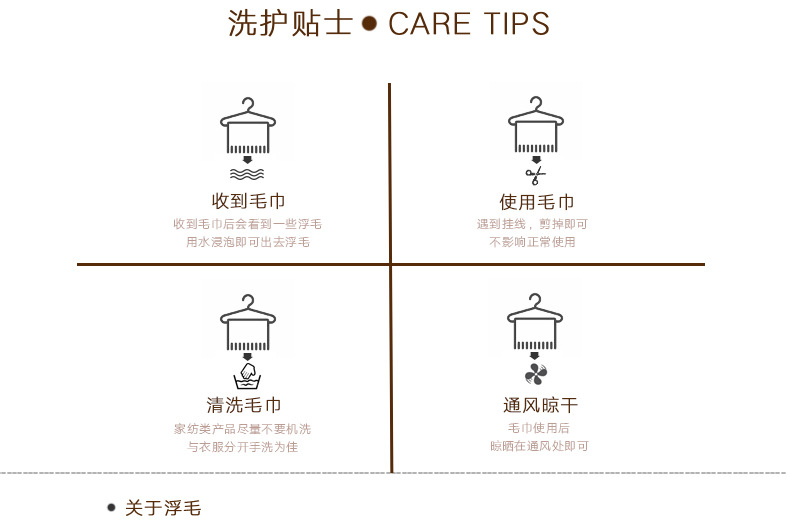 洗护贴士 ● CARE TIPS

收到毛巾
收到毛巾后会看到一些浮毛
用水浸泡即可出去浮毛

使用毛巾
遇到挂线，剪掉即可
不影响正常使用

清洗毛巾
家纺类产品尽量不要机洗
与衣服分开手洗为佳

通风晾干
毛巾使用后
晾晒在通风处即可

● 关于浮毛