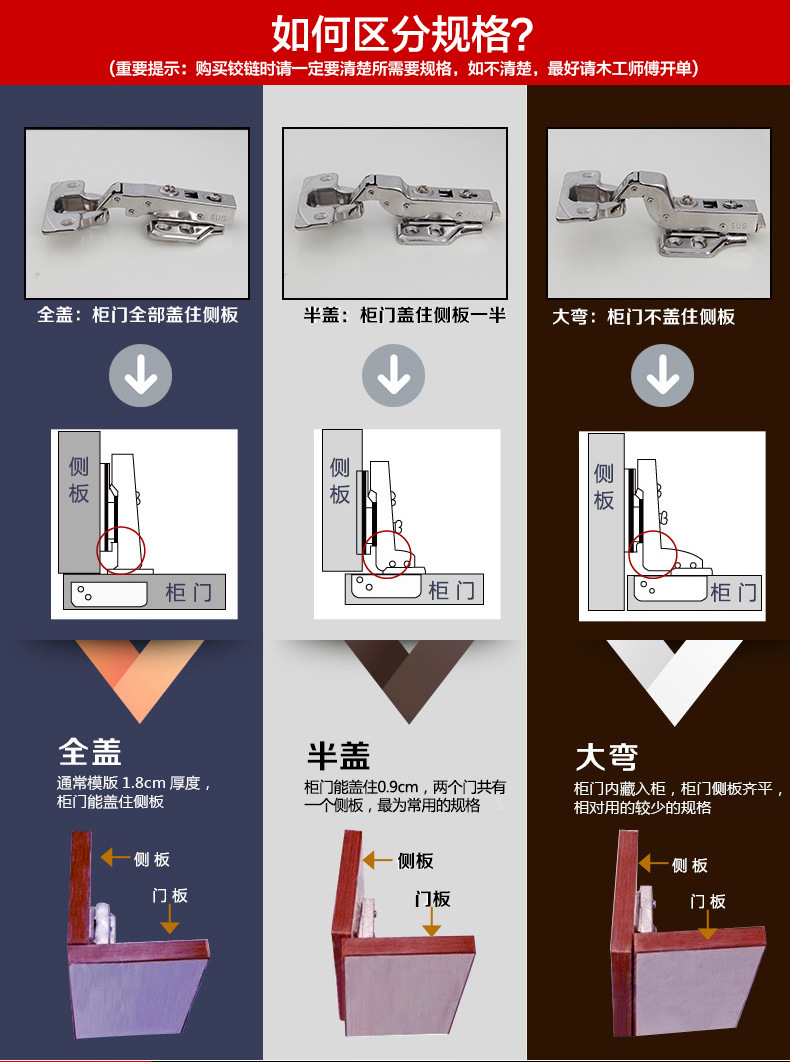 如何区分规格?

(重要提示:购买铰链时请一定要清楚所需要规格,如不清楚,最好请木工师傅开单)

SUS

全盖:柜门全部盖住侧板

侧板

柜门

全盖

通常模版 1.8cm 厚度,柜门能盖住侧板

侧板

门板

SUS

半盖:柜门盖住侧板一半

侧板

柜门

半盖

柜门能盖住0.9cm,两个门共有一个侧板,最为常用的规格

侧板

门板

SUS

大弯:柜门不盖住侧板

侧板

柜门

大弯

柜门内藏入柜,柜门侧板齐平,相对用的较少的规格

侧板

门板