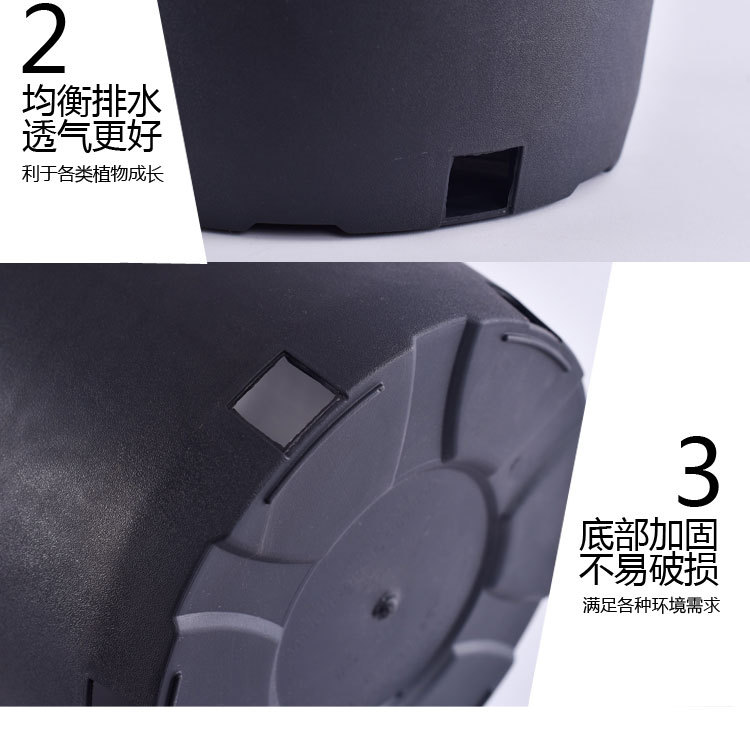 2
均衡排水
透气更好
利于各类植物成长

3
底部加固
不易破损
满足各种环境需求