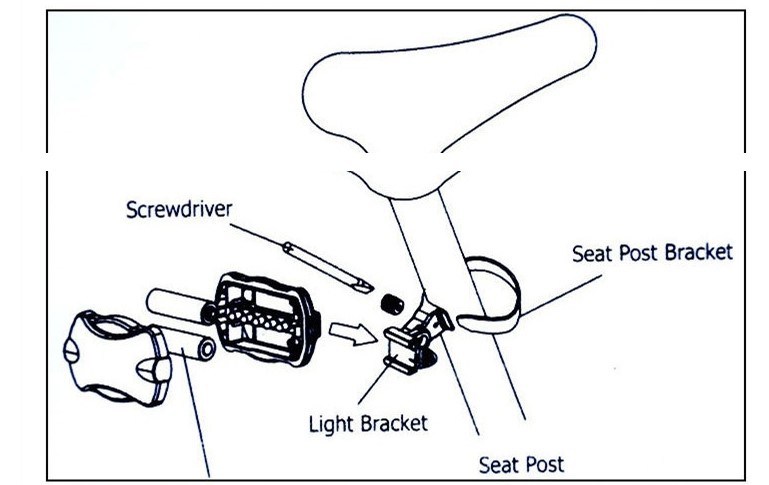 Screwdriver

Seat Post Bracket

Light Bracket

Seat Post