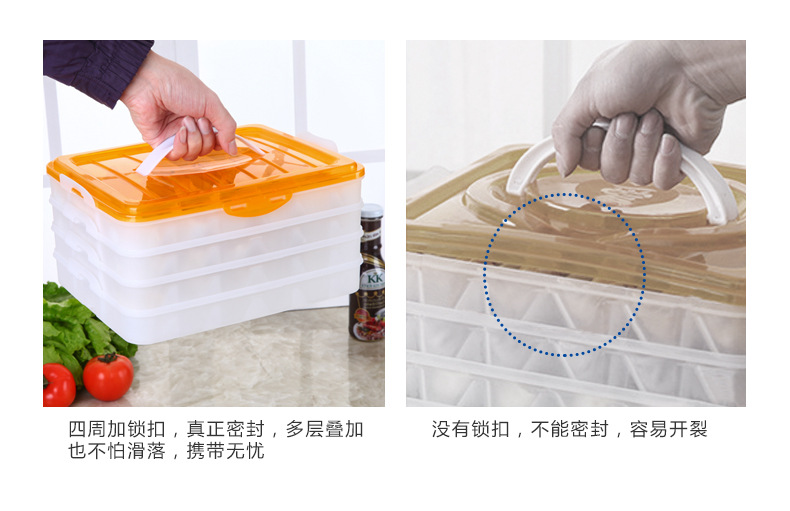 KK

四周加锁扣，真正密封，多层叠加也不怕滑落，携带无忧

没有锁扣，不能密封，容易开裂