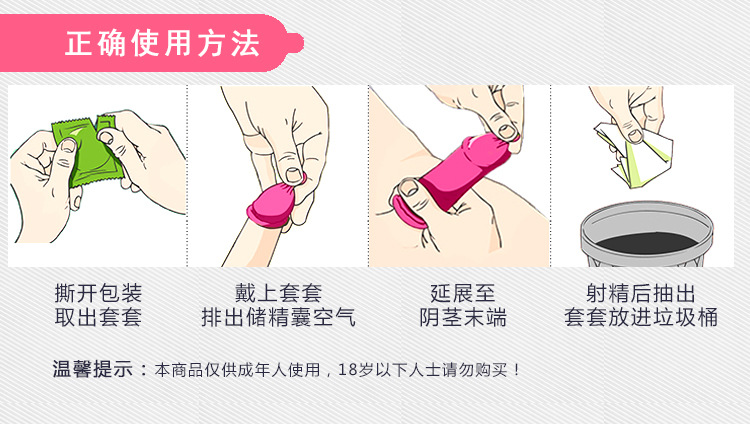 正确使用方法

撕开包装
取出套套

戴上套套
排出储精囊空气

延展至
阴茎末端

射精后抽出
套套放进垃圾桶

温馨提示：本商品仅供成年人使用，18岁以下人士请勿购买！