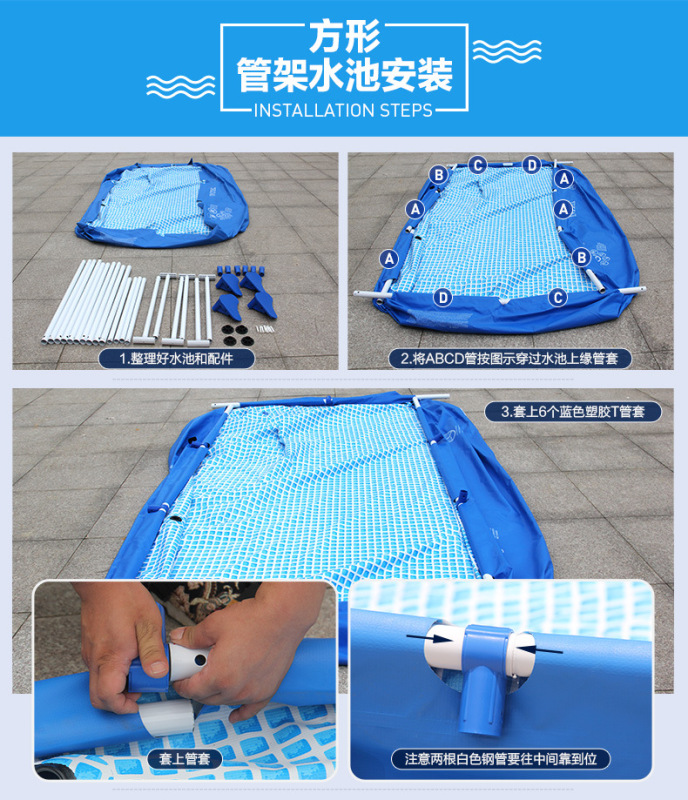 方形
管架水池安装
INSTALLATION STEPS

1.整理好水池和配件

B C D A A A A B D C

2.将ABCD管按图示穿过水池上缘管套

3.套上6个蓝色塑胶T管套

套上管套

注意两根白色钢管要往中间靠到位