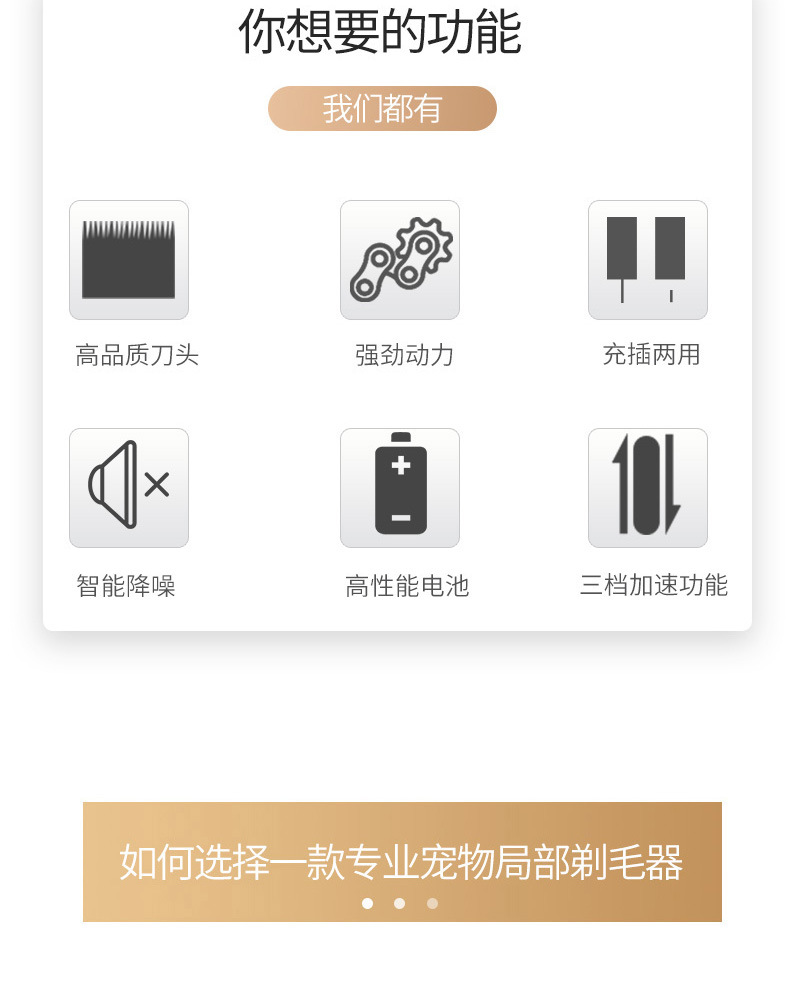 你想要的功能

我们都有

高品质刀头

强劲动力

充插两用

智能降噪

高性能电池

三档加速功能

如何选择一款专业宠物局部剃毛器