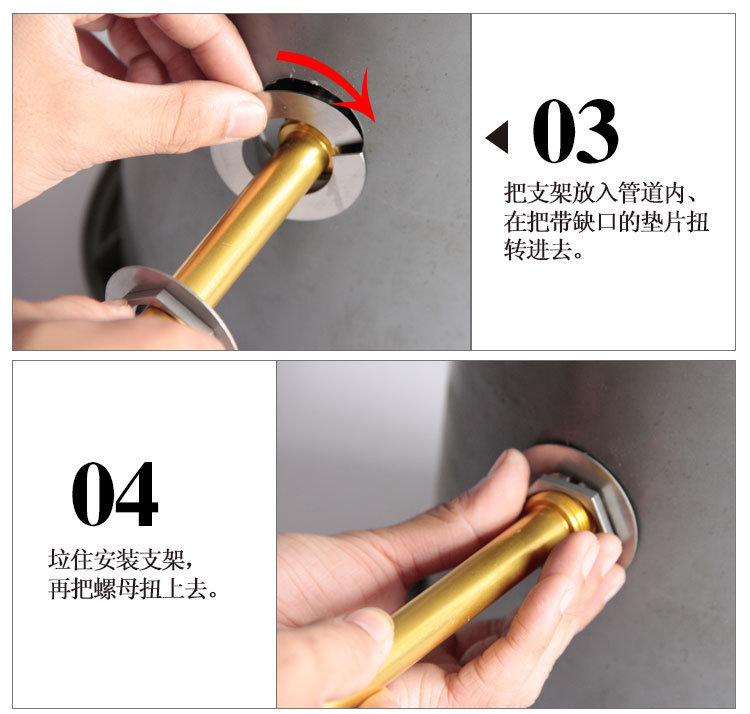 03

把支架放入管道内、在把带缺口的垫片扭转进去。

04

垃住安装支架，再把螺母扭上去。