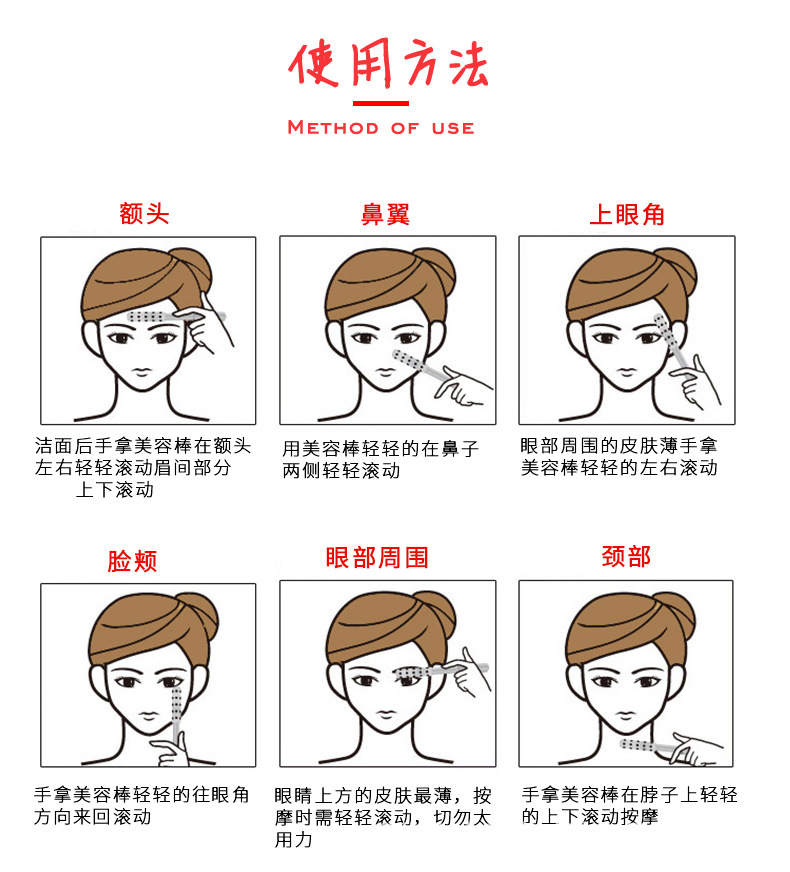 使用方法

METHOD OF USE

额头

洁面后手拿美容棒在额头左右轻轻滚动眉间部分上下滚动

鼻翼

用美容棒轻轻的在鼻子两侧轻轻滚动

上眼角

眼部周围的皮肤薄手拿美容棒轻轻的左右滚动

脸颊

手拿美容棒轻轻的往眼角方向来回滚动

眼部周围

眼睛上方的皮肤最薄，按摩时需轻轻滚动，切勿太用力

颈部

手拿美容棒在脖子上轻轻的上下滚动按摩