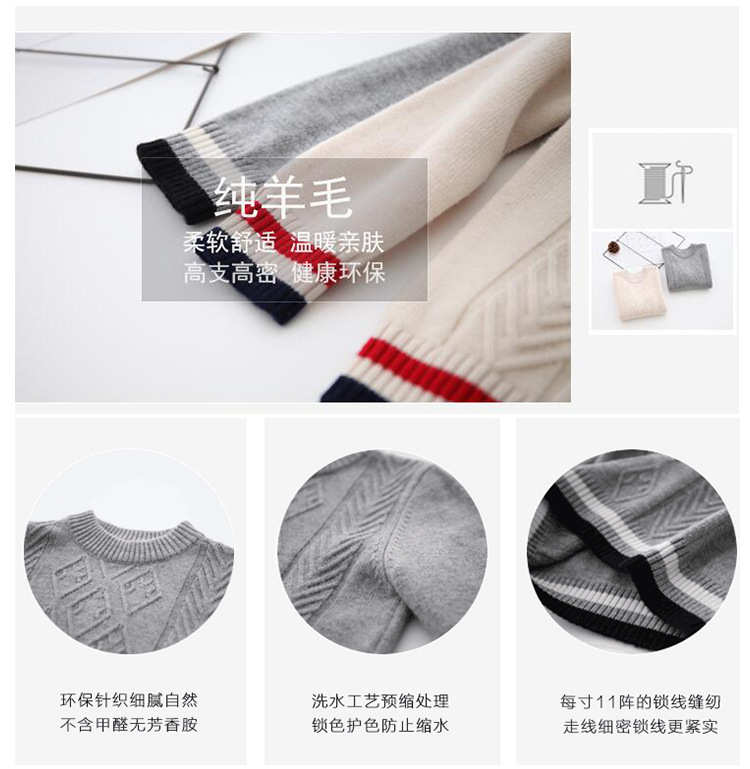 纯羊毛
柔软舒适 温暖亲肤
高支高密 健康环保

环保针织细腻自然
不含甲醛无芳香胺

洗水工艺预缩处理
锁色护色防止缩水

每寸11阵的锁线缝纫
走线细密锁线更紧实