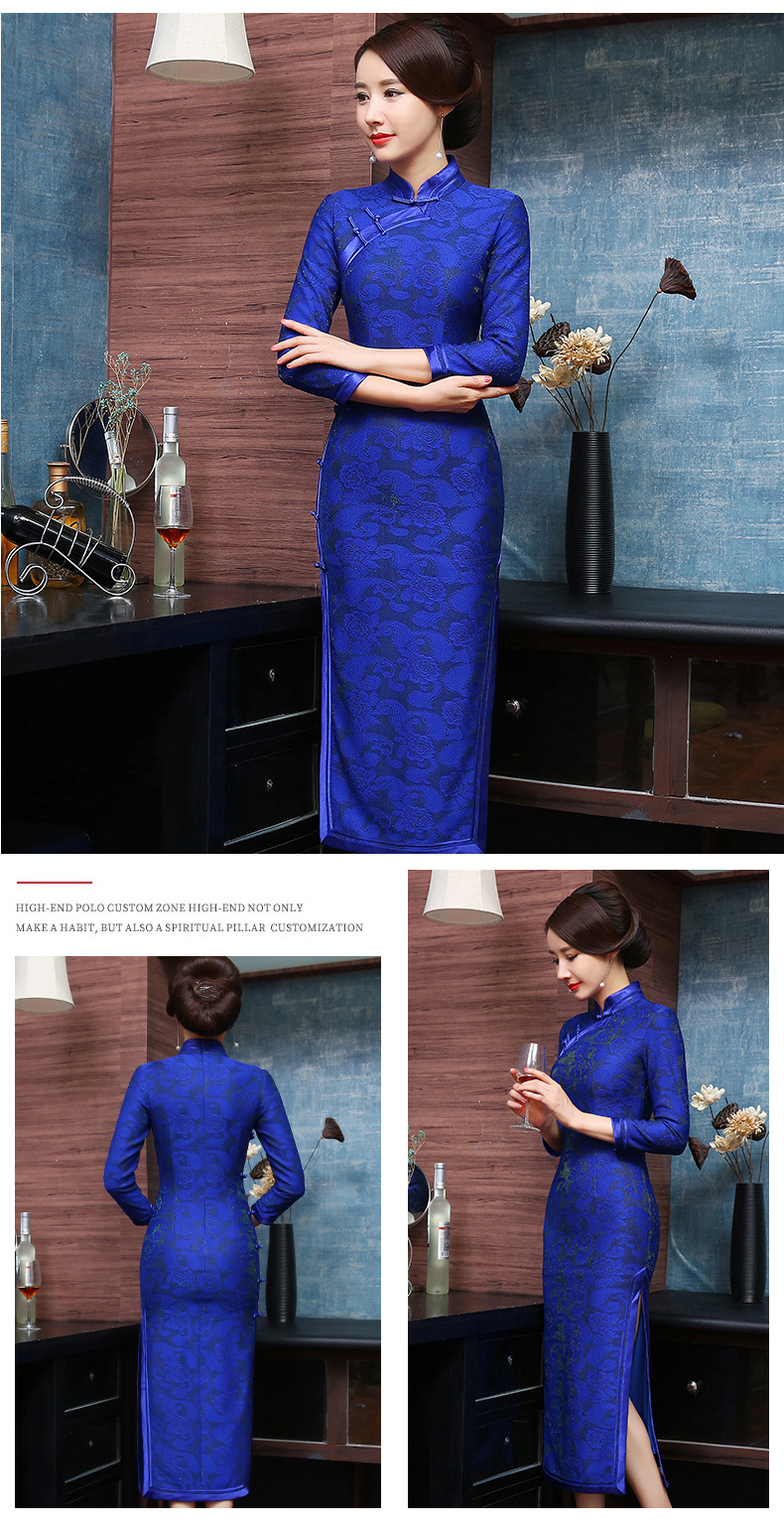 HIGH-END POLO CUSTOM ZONE HIGH-END NOT ONLY MAKE A HABIT, BUT ALSO A SPIRITUAL PILLAR CUSTOMIZATION