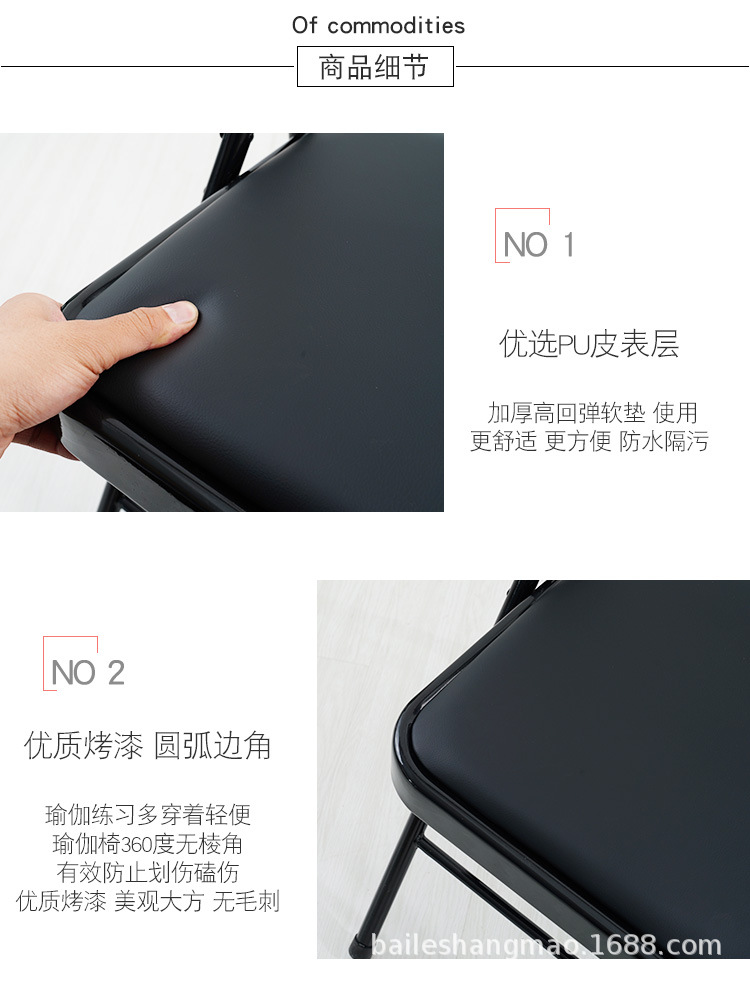 Of commodities

商品细节

NO 1

优选PU皮表层

加厚高回弹软垫 使用
更舒适 更方便 防水隔污

NO 2

优质烤漆 圆弧边角

瑜伽练习多穿着轻便
瑜伽椅360度无棱角
有效防止划伤磕伤
优质烤漆 美观大方 无毛刺

baileshangmao.1688.com