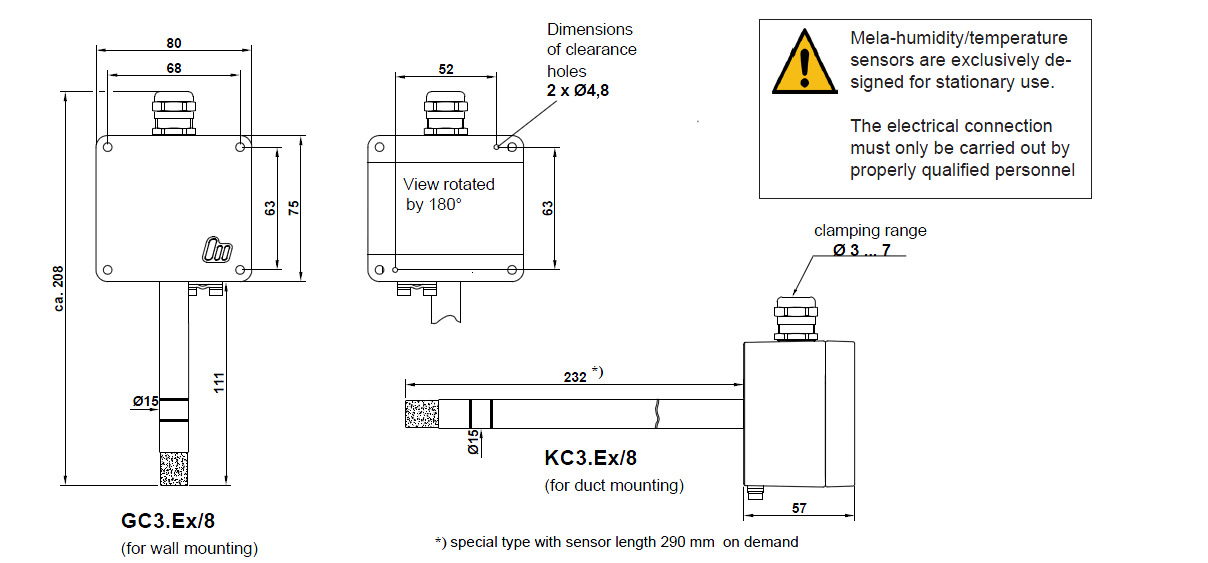 80

68

ca. 208

63

75

Ø15

111

GC3.Ex/8
(for wall mounting)

52

Dimensions of clearance holes
2 x Ø4,8

View rotated by 180°

63

Mela-humidity/temperature sensors are exclusively designed for stationary use.

The electrical connection must only be carried out by properly qualified personnel

clamping range
Ø 3 ... 7

232 *)

Ø15

KC3.Ex/8
(for duct mounting)

57

*) special type with sensor length 290 mm on demand