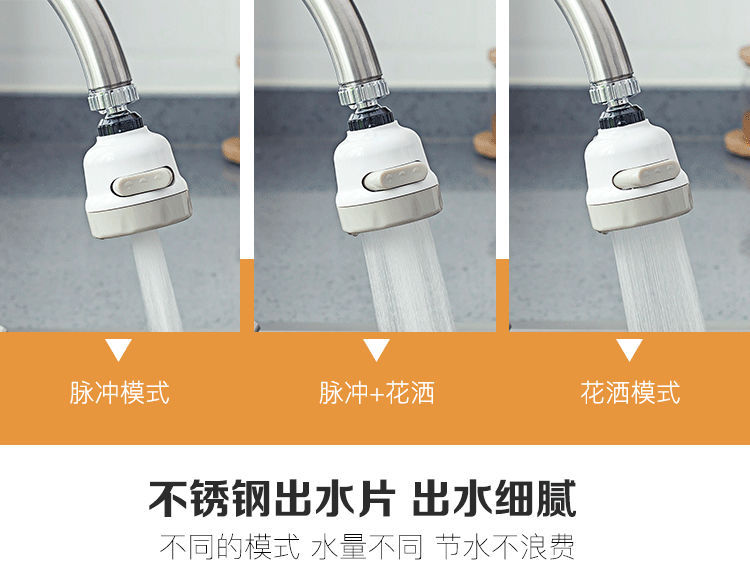 脉冲模式

脉冲+花洒

花洒模式

不锈钢出水片 出水细腻

不同的模式 水量不同 节水不浪费