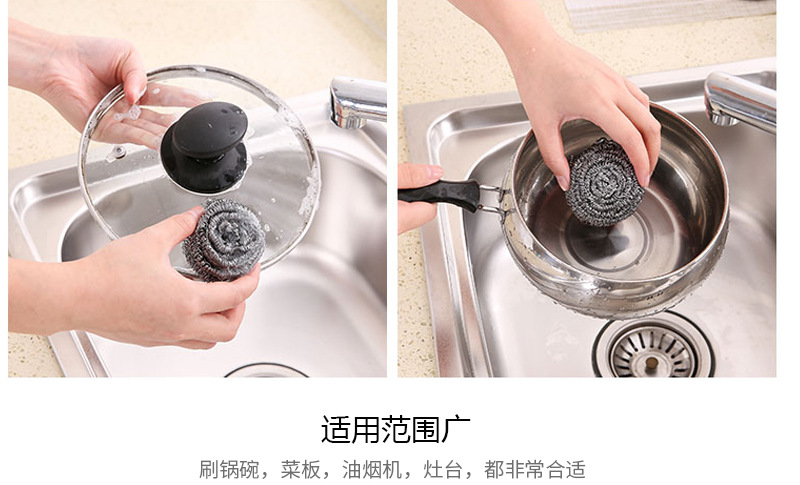 适用范围广

刷锅碗，菜板，油烟机，灶台，都非常合适