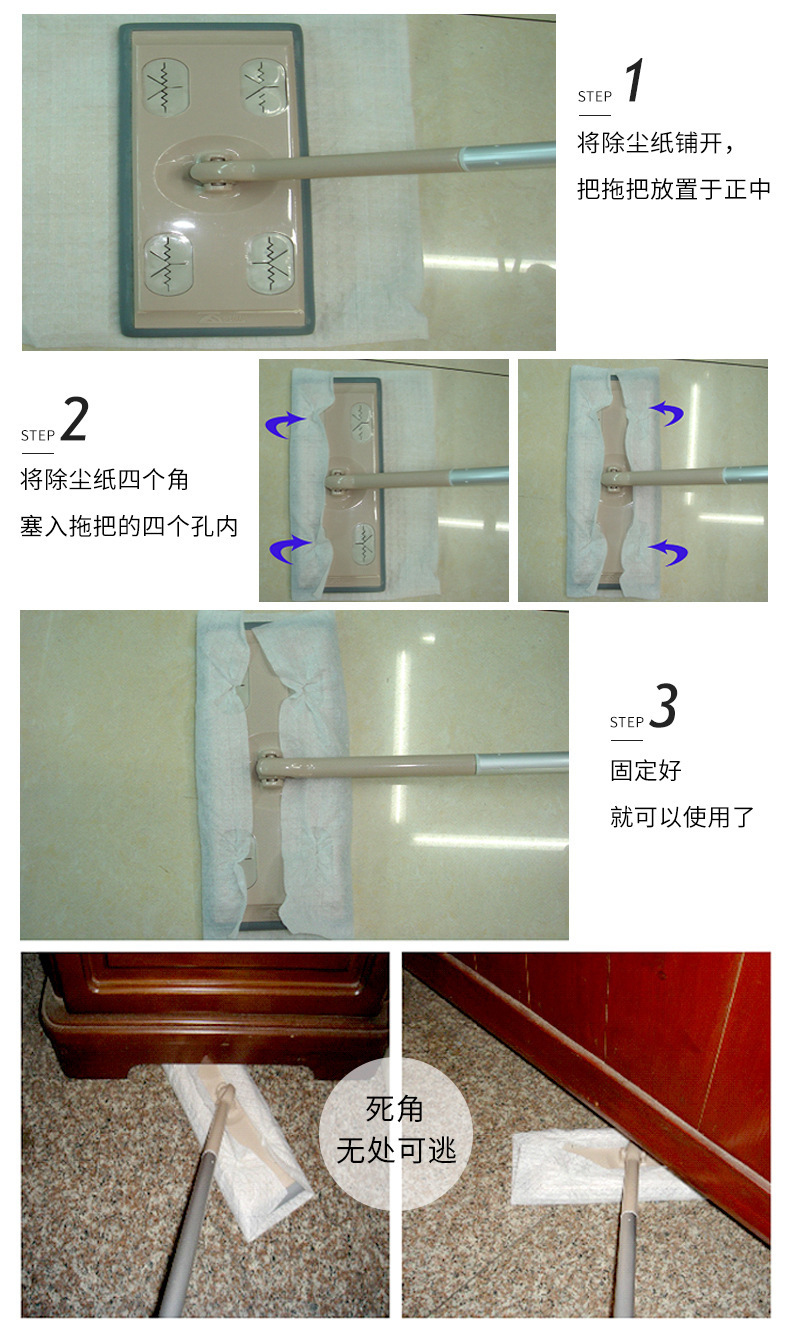 STEP 1
将除尘纸铺开，
把拖把放置于正中

STEP 2
将除尘纸四个角
塞入拖把的四个孔内

STEP 3
固定好
就可以使用了

死角
无处可逃