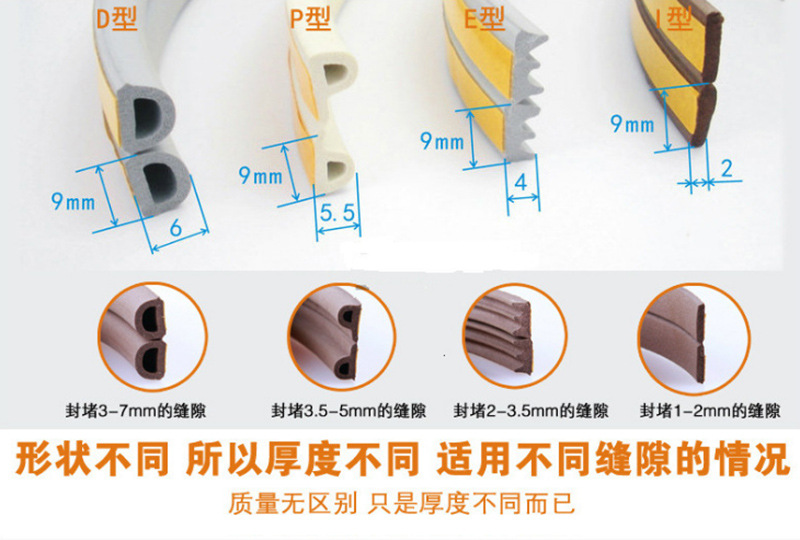 D型

P型

E型

I型

9mm

6

9mm

5.5

9mm

4

9mm

2

封堵3-7mm的缝隙

封堵3.5-5mm的缝隙

封堵2-3.5mm的缝隙

封堵1-2mm的缝隙

形状不同 所以厚度不同 适用不同缝隙的情况

质量无区别 只是厚度不同而已