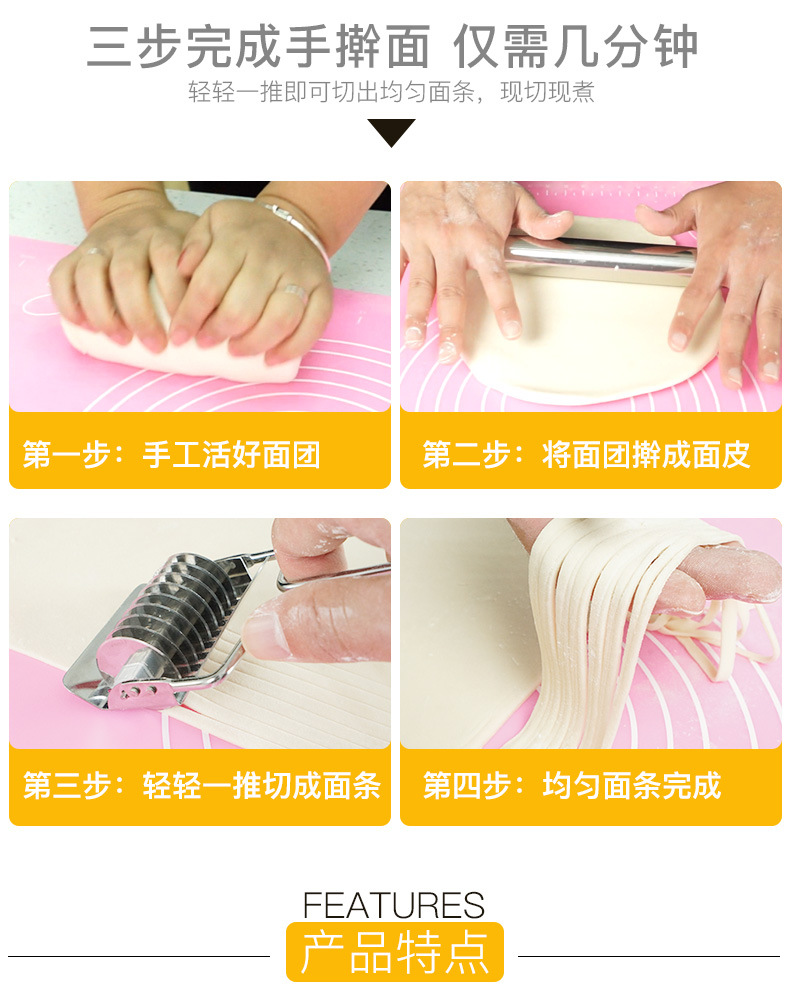 三步完成手擀面 仅需几分钟

轻轻一推即可切出均匀面条，现切现煮

第一步：手工活好面团

第二步：将面团擀成面皮

第三步：轻轻一推切成面条

第四步：均匀面条完成

FEATURES

产品特点