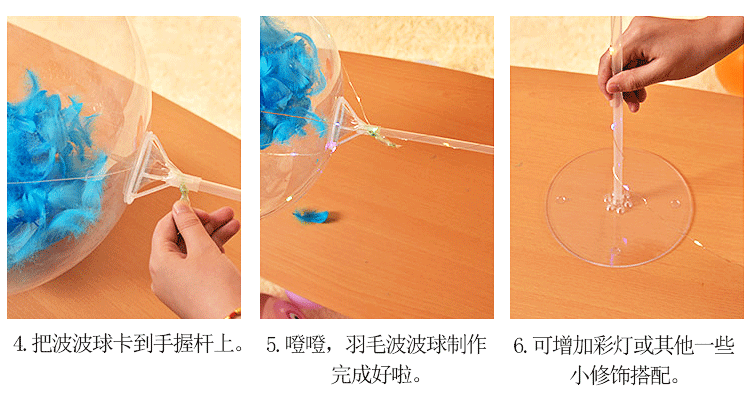 4. 把波波球卡到手握杆上。

5. 噔噔，羽毛波波球制作完成好啦。

6. 可增加彩灯或其他一些小修饰搭配。