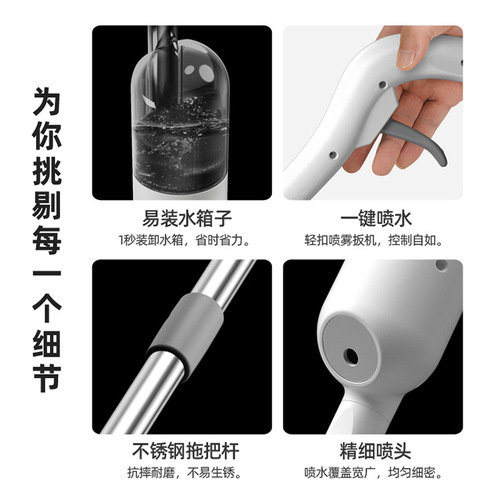 为你挑剔每一个细节

易装水箱子
1秒装卸水箱，省时省力。

一键喷水
轻扣喷雾扳机，控制自如。

不锈钢拖把杆
抗摔耐磨，不易生锈。

精细喷头
喷水覆盖宽广，均匀细密。