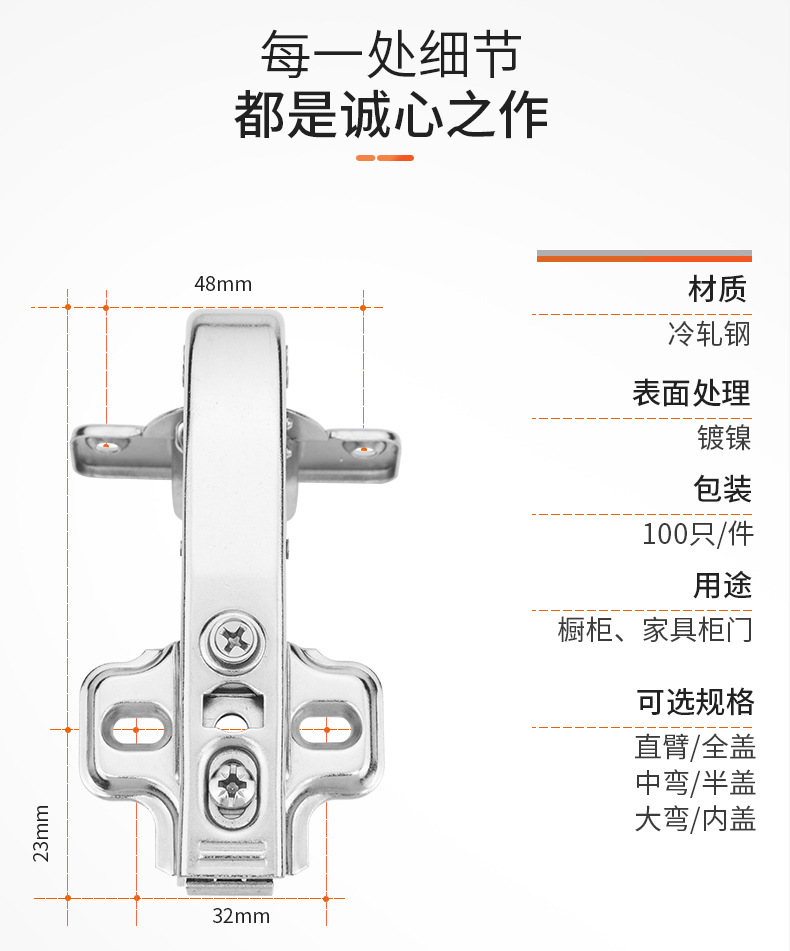 每一处细节
都是诚心之作

48mm

23mm

32mm

材质
冷轧钢

表面处理
镀镍

包装
100只/件

用途
橱柜、家具柜门

可选规格
直臂/全盖
中弯/半盖
大弯/内盖