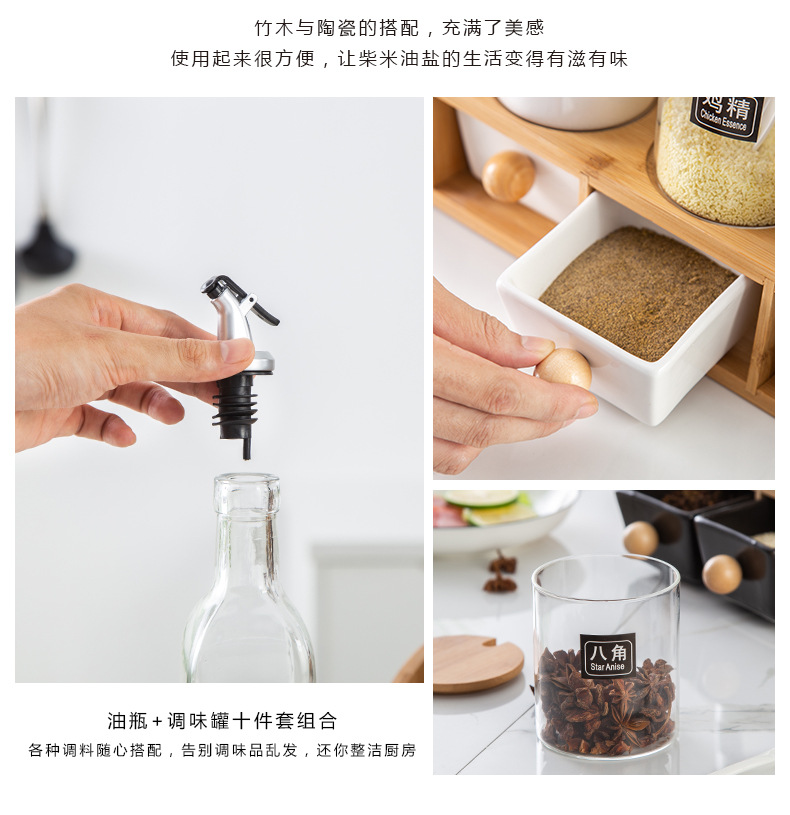 竹木与陶瓷的搭配，充满了美感
使用起来很方便，让柴米油盐的生活变得有滋有味

鸡精
Chicken Essence

八角
Star Anise

油瓶+调味罐十件套组合
各种调料随心搭配，告别调味品乱发，还你整洁厨房