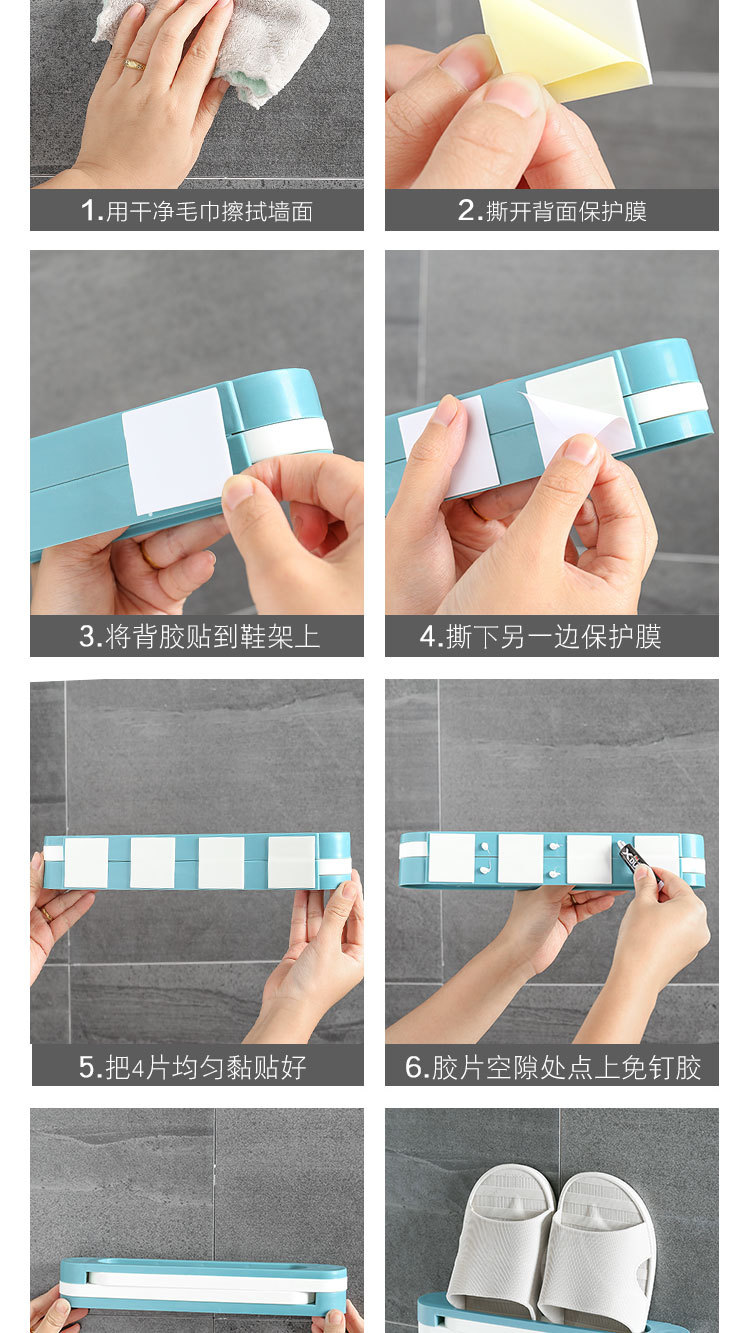 1.用干净毛巾擦拭墙面

2.撕开背面保护膜

3.将背胶贴到鞋架上

4.撕下另一边保护膜

5.把4片均匀黏贴好

6.胶片空隙处点上免钉胶