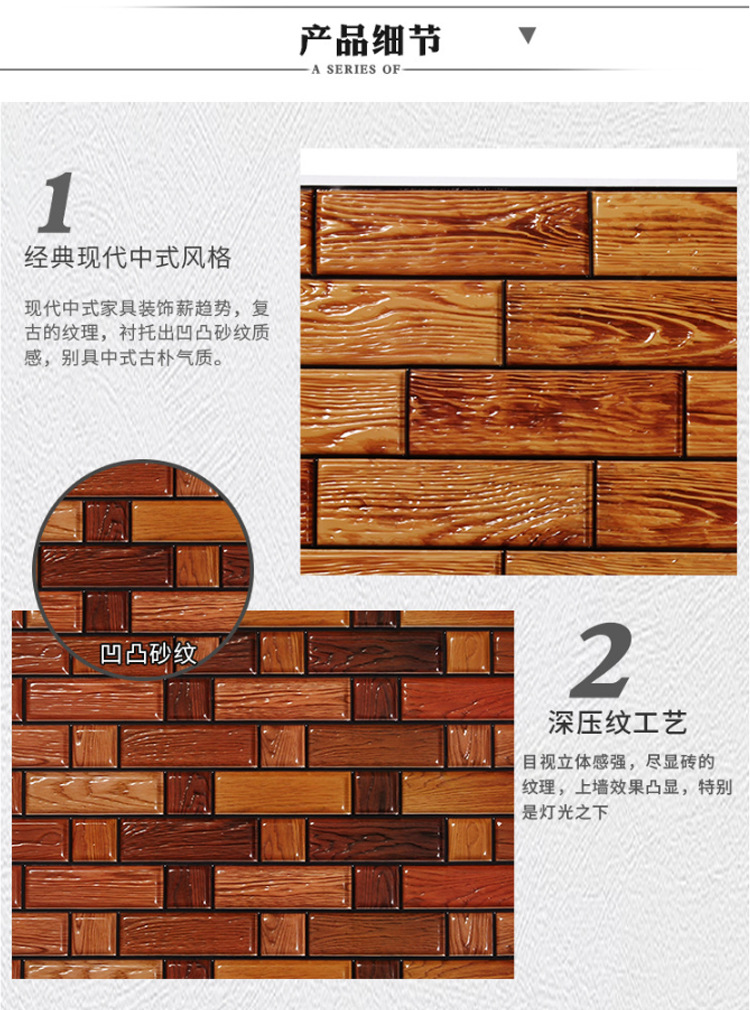 产品细节

A SERIES OF

1

经典现代中式风格

现代中式家具装饰薪趋势，复古的纹理，衬托出凹凸砂纹质感，别具中式古朴气质。

凹凸砂纹

2

深压纹工艺

目视立体感强，尽显砖的纹理，上墙效果凸显，特别是灯光之下