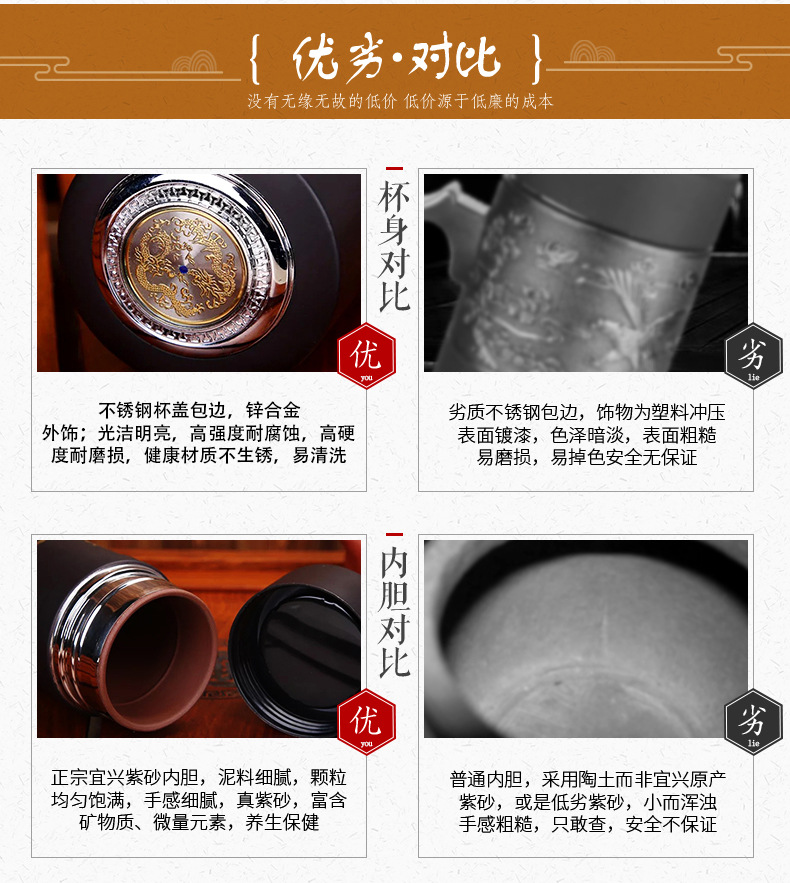 { 优劣·对比 }
没有无缘无故的低价 低价源于低廉的成本

杯身对比

优
you

不锈钢杯盖包边，锌合金外饰；光洁明亮，高强度耐腐蚀，高硬度耐磨损，健康材质不生锈，易清洗

劣
lie

劣质不锈钢包边，饰物为塑料冲压表面镀漆，色泽暗淡，表面粗糙易磨损，易掉色安全无保证

内胆对比

优
you

正宗宜兴紫砂内胆，泥料细腻，颗粒均匀饱满，手感细腻，真紫砂，富含矿物质、微量元素，养生保健

劣
lie

普通内胆，采用陶土而非宜兴原产紫砂，或是低劣紫砂，小而浑浊手感粗糙，只敢查，安全不保证