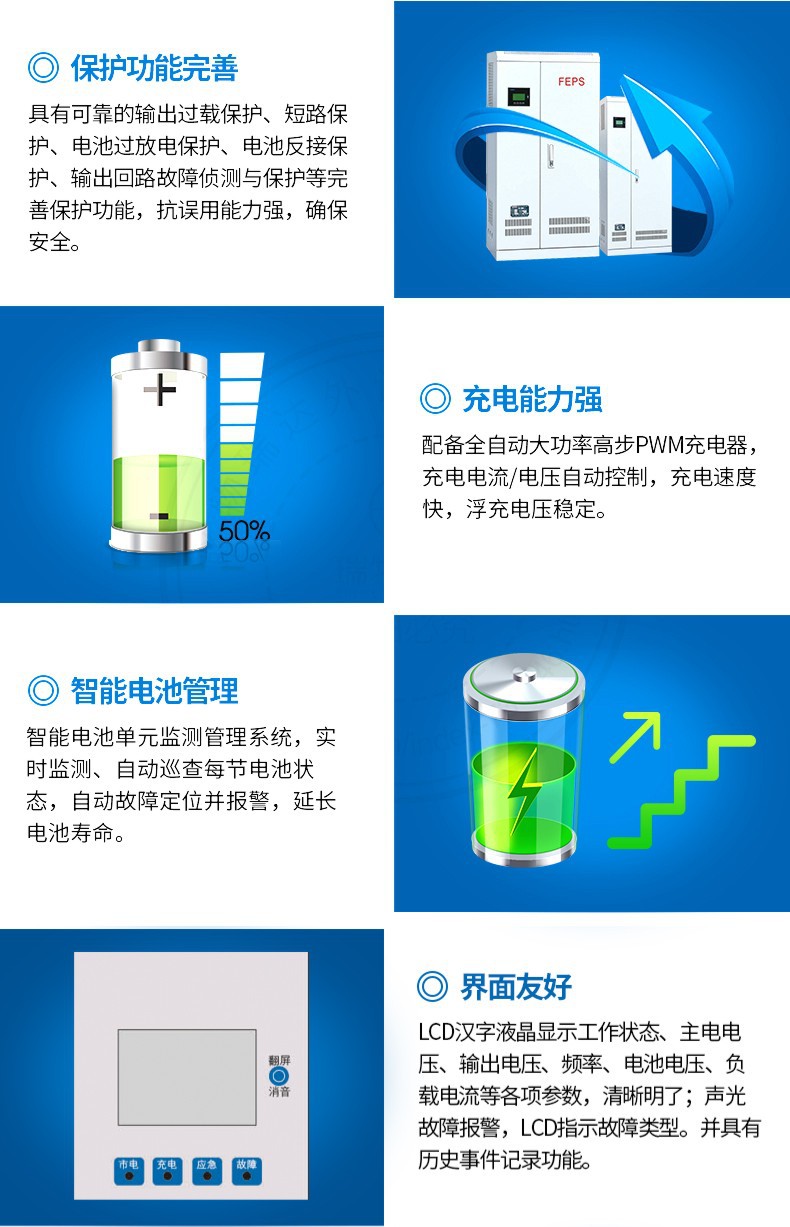 保护功能完善

具有可靠的输出过载保护、短路保护、电池过放电保护、电池反接保护、输出回路故障侦测与保护等完善保护功能，抗误用能力强，确保安全。

FEPS

50%

充电能力强

配备全自动大功率高步PWM充电器，充电电流/电压自动控制，充电速度快，浮充电压稳定。

智能电池管理

智能电池单元监测管理系统，实时监测、自动巡查每节电池状态，自动故障定位并报警，延长电池寿命。

翻屏
消音

市电 充电 应急 故障

界面友好

LCD汉字液晶显示工作状态、主电电压、输出电压、频率、电池电压、负载电流等各项参数，清晰明了；声光故障报警，LCD指示故障类型。并具有历史事件记录功能。