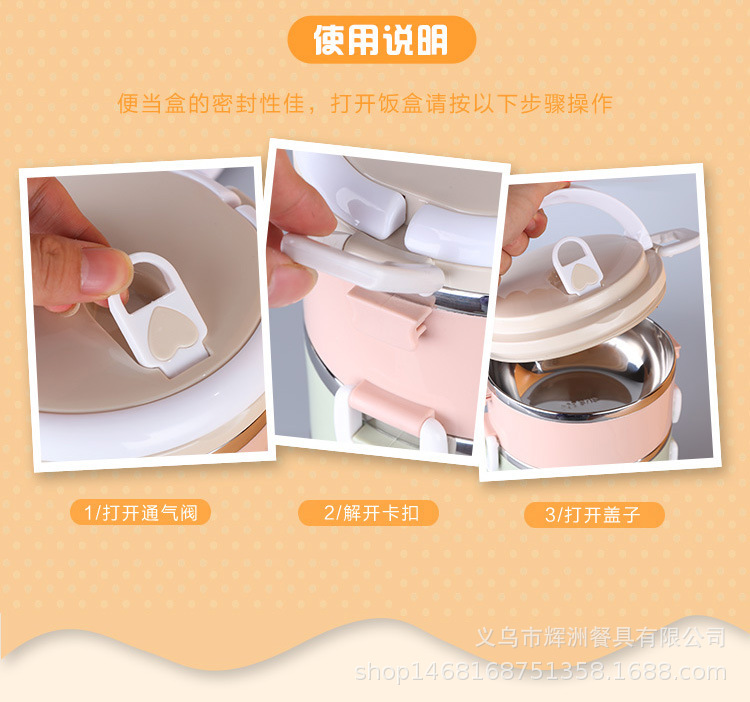 使用说明

便当盒的密封性佳，打开饭盒请按以下步骤操作

1/打开通气阀

2/解开卡扣

3/打开盖子

义乌市辉洲餐具有限公司
shop1468168751358.1688.com