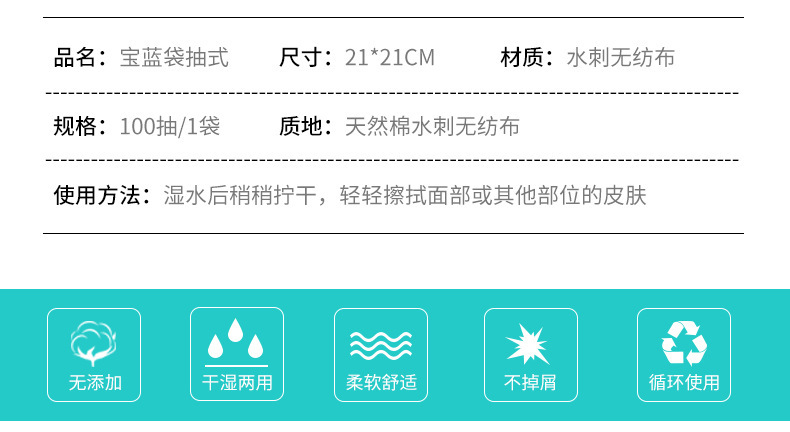 品名：宝蓝袋抽式 尺寸：21*21CM 材质：水刺无纺布

规格：100抽/1袋 质地：天然棉水刺无纺布

使用方法：湿水后稍稍拧干，轻轻擦拭面部或其他部位的皮肤

无添加

干湿两用

柔软舒适

不掉屑

循环使用