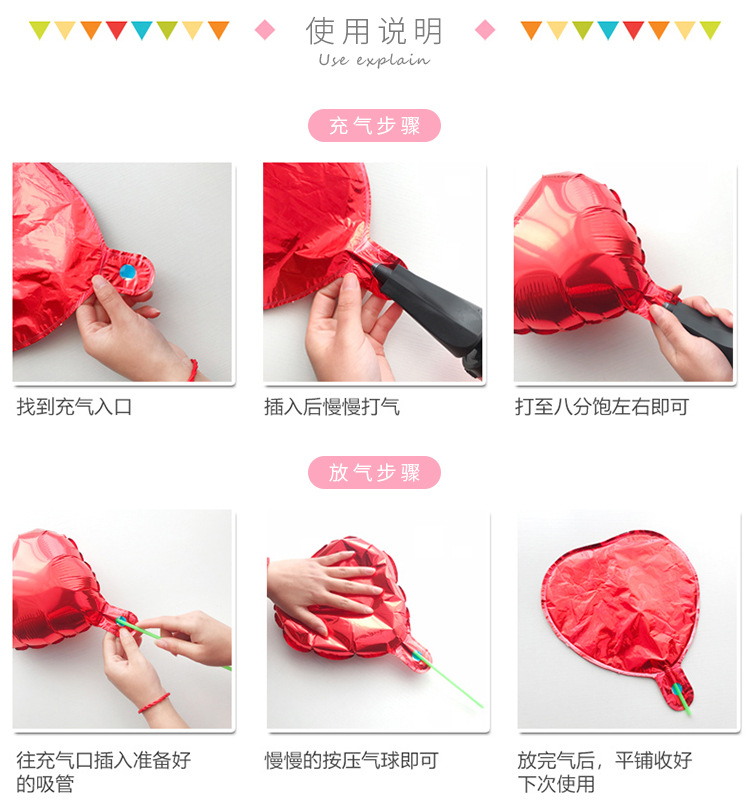 使用说明
Use explain

充气步骤

找到充气入口

插入后慢慢打气

打至八分饱左右即可

放气步骤

往充气口插入准备好的吸管

慢慢的按压气球即可

放完气后，平铺收好下次使用